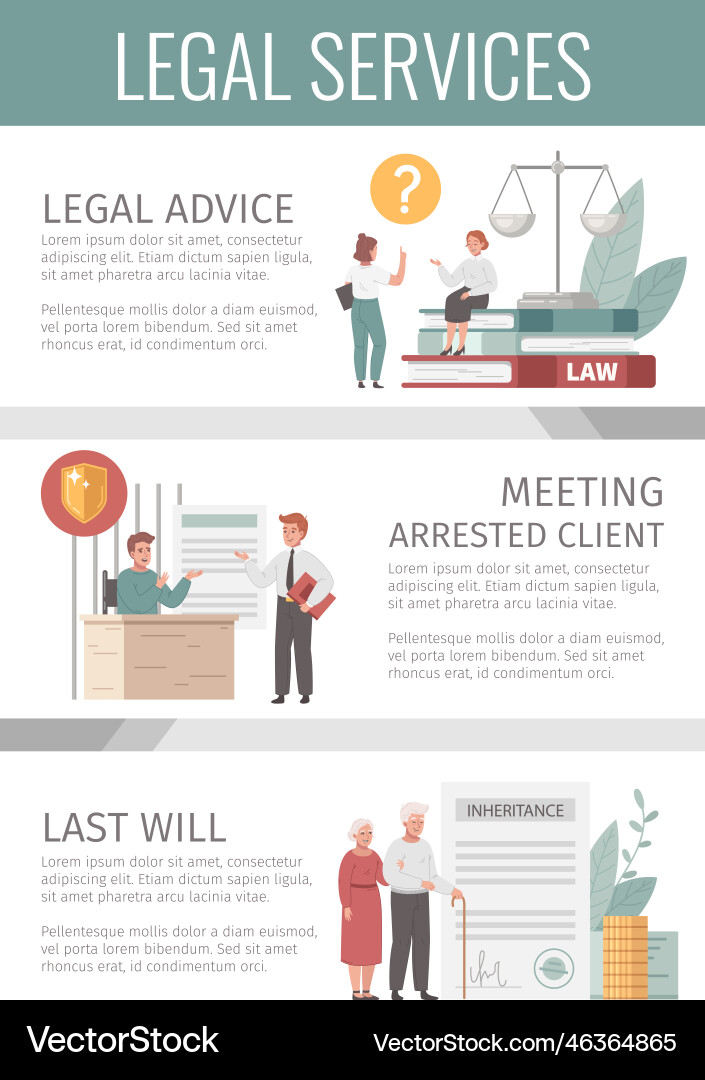 LEGAL SERVICES

LEGAL ADVICE
Lorem ipsum dolor sit amet, consectetur adipiscing elit. Etiam dictum sapien ligula, sit amet pharetra arcu lacinia vitae.

Pellentesque mollis dolor a diam euismod, vel porta lorem bibendum. Sed sit amet rhoncus erat, id condimentum orci.

?

LAW

MEETING ARRESTED CLIENT
Lorem ipsum dolor sit amet, consectetur adipiscing elit. Etiam dictum sapien ligula, sit amet pharetra arcu lacinia vitae.

Pellentesque mollis dolor a diam euismod, vel porta lorem bibendum. Sed sit amet rhoncus erat, id condimentum orci.

LAST WILL
Lorem ipsum dolor sit amet, consectetur adipiscing elit. Etiam dictum sapien ligula, sit amet pharetra arcu lacinia vitae.

Pellentesque mollis dolor a diam euismod, vel porta lorem bibendum. Sed sit amet rhoncus erat, id condimentum orci.

INHERITANCE

VectorStock
VectorStock.com/46364865