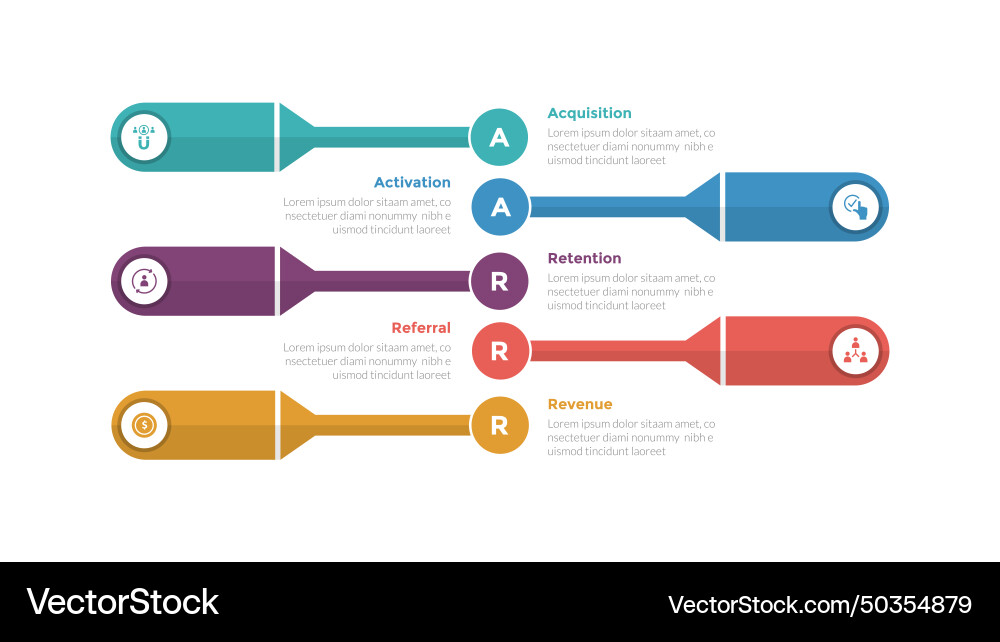 A

Acquisition
Lorem ipsum dolor sitaam amet, co nsectetuer diami nonummy nibh e uismod tincidunt laoreet

Activation
Lorem ipsum dolor sitaam amet, co nsectetuer diami nonummy nibh e uismod tincidunt laoreet

A

R

Retention
Lorem ipsum dolor sitaam amet, co nsectetuer diami nonummy nibh e uismod tincidunt laoreet

Referral
Lorem ipsum dolor sitaam amet, co nsectetuer diami nonummy nibh e uismod tincidunt laoreet

R

R

Revenue
Lorem ipsum dolor sitaam amet, co nsectetuer diami nonummy nibh e uismod tincidunt laoreet

VectorStock

VectorStock.com/50354879