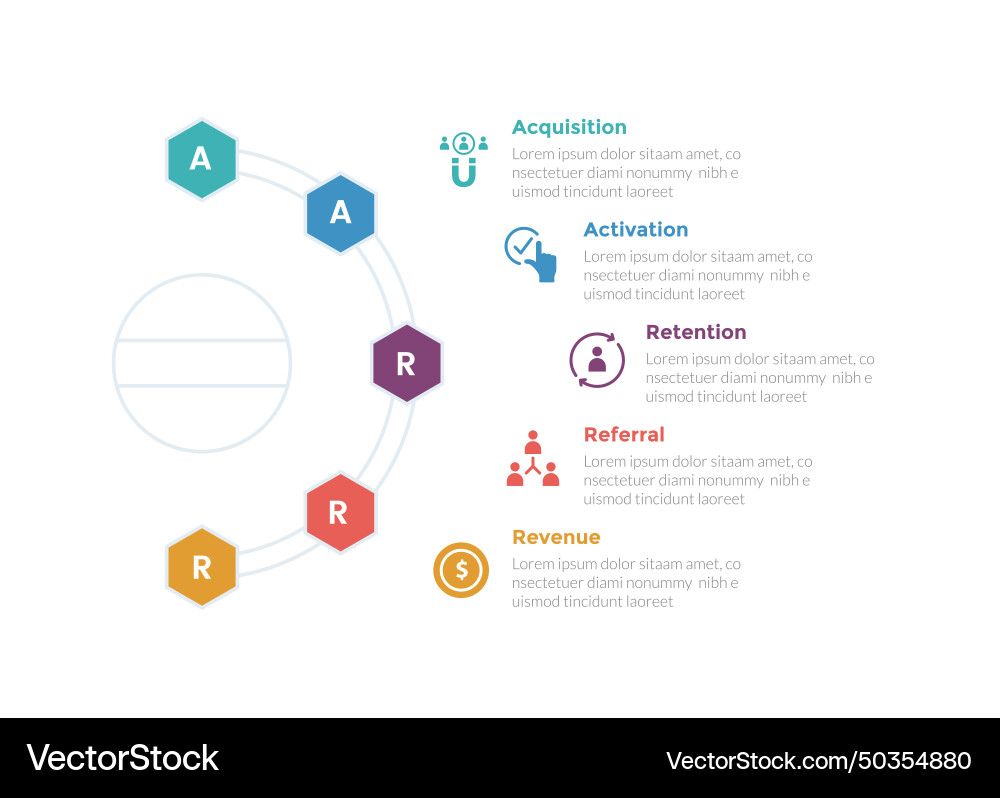 A

A

R

R

R

Acquisition
Lorem ipsum dolor sitaam amet, co nsectetuer diami nonummy nibh e uismod tincidunt laoreet

Activation
Lorem ipsum dolor sitaam amet, co nsectetuer diami nonummy nibh e uismod tincidunt laoreet

Retention
Lorem ipsum dolor sitaam amet, co nsectetuer diami nonummy nibh e uismod tincidunt laoreet

Referral
Lorem ipsum dolor sitaam amet, co nsectetuer diami nonummy nibh e uismod tincidunt laoreet

Revenue
Lorem ipsum dolor sitaam amet, co nsectetuer diami nonummy nibh e uismod tincidunt laoreet

VectorStock

VectorStock.com/50354880