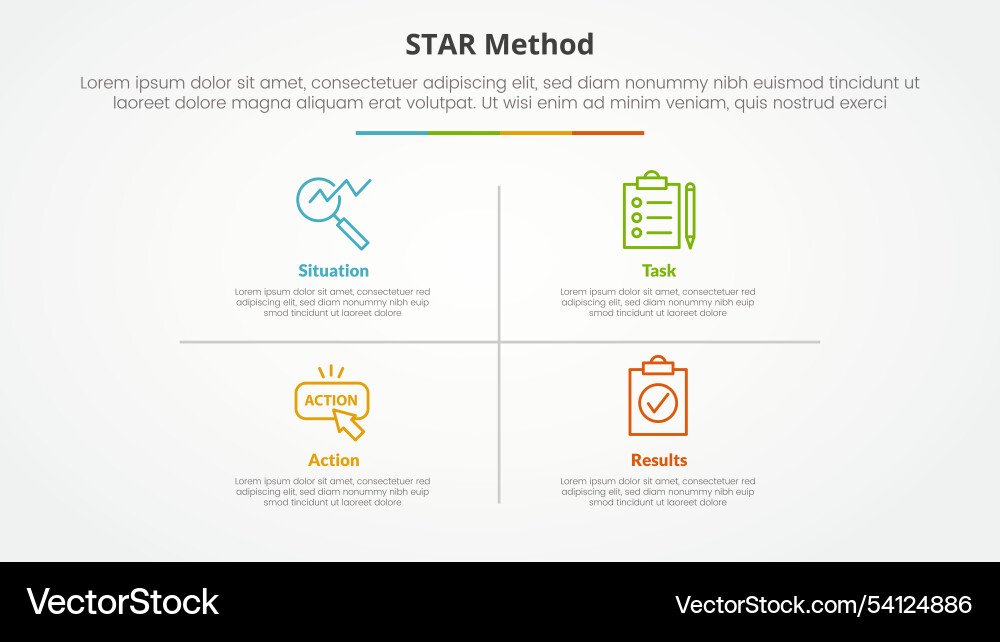 STAR Method

Lorem ipsum dolor sit amet, consectetuer adipiscing elit, sed diam nonummy nibh euismod tincidunt ut laoreet dolore magna aliquam erat volutpat. Ut wisi enim ad minim veniam, quis nostrud exerci

Situation

Lorem ipsum dolor sit amet, consectetuer red adipiscing elit, sed diam nonummy nibh euip smod tincidunt ut laoreet dolore

Task

Lorem ipsum dolor sit amet, consectetuer red adipiscing elit, sed diam nonummy nibh euip smod tincidunt ut laoreet dolore

ACTION

Action

Lorem ipsum dolor sit amet, consectetuer red adipiscing elit, sed diam nonummy nibh euip smod tincidunt ut laoreet dolore

Results

Lorem ipsum dolor sit amet, consectetuer red adipiscing elit, sed diam nonummy nibh euip smod tincidunt ut laoreet dolore

VectorStock

VectorStock.com/54124886