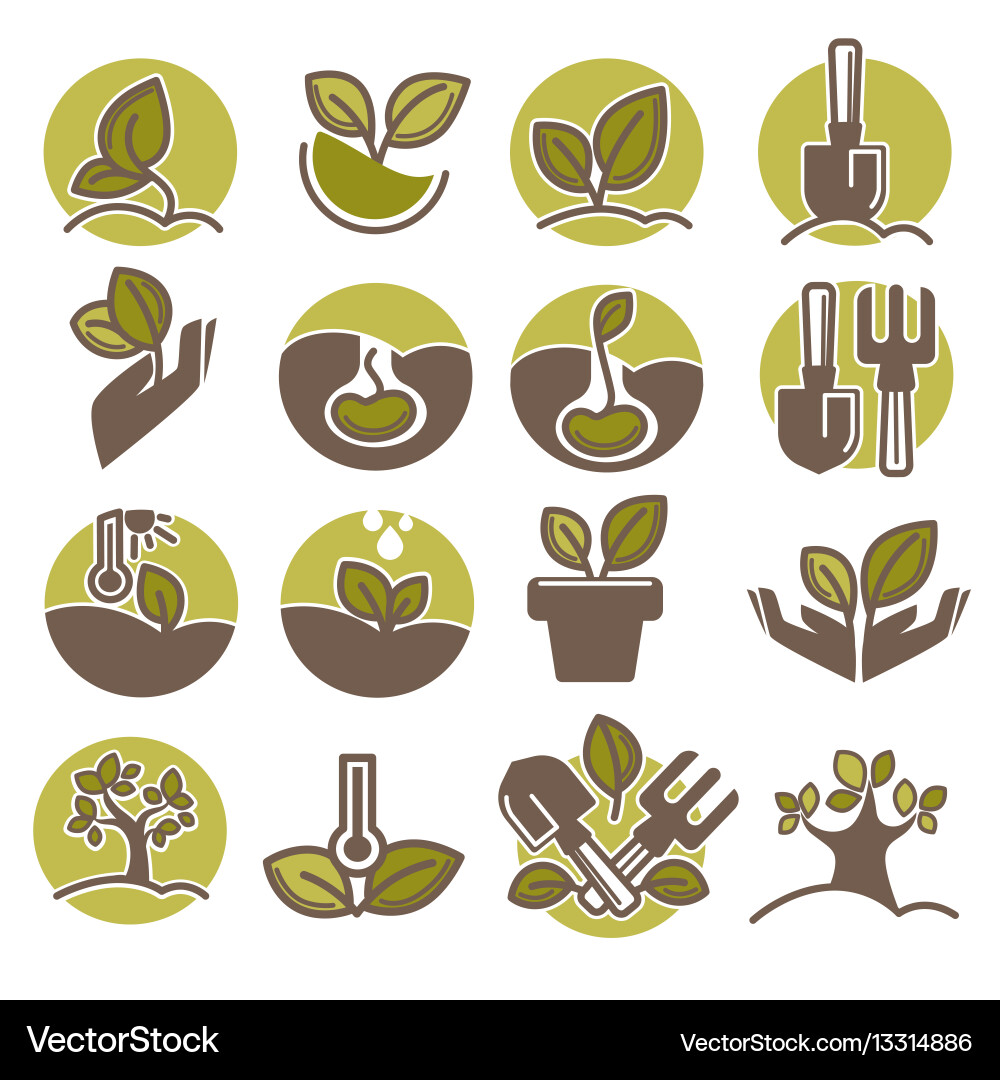 VectorStock®

VectorStock.com/13314886