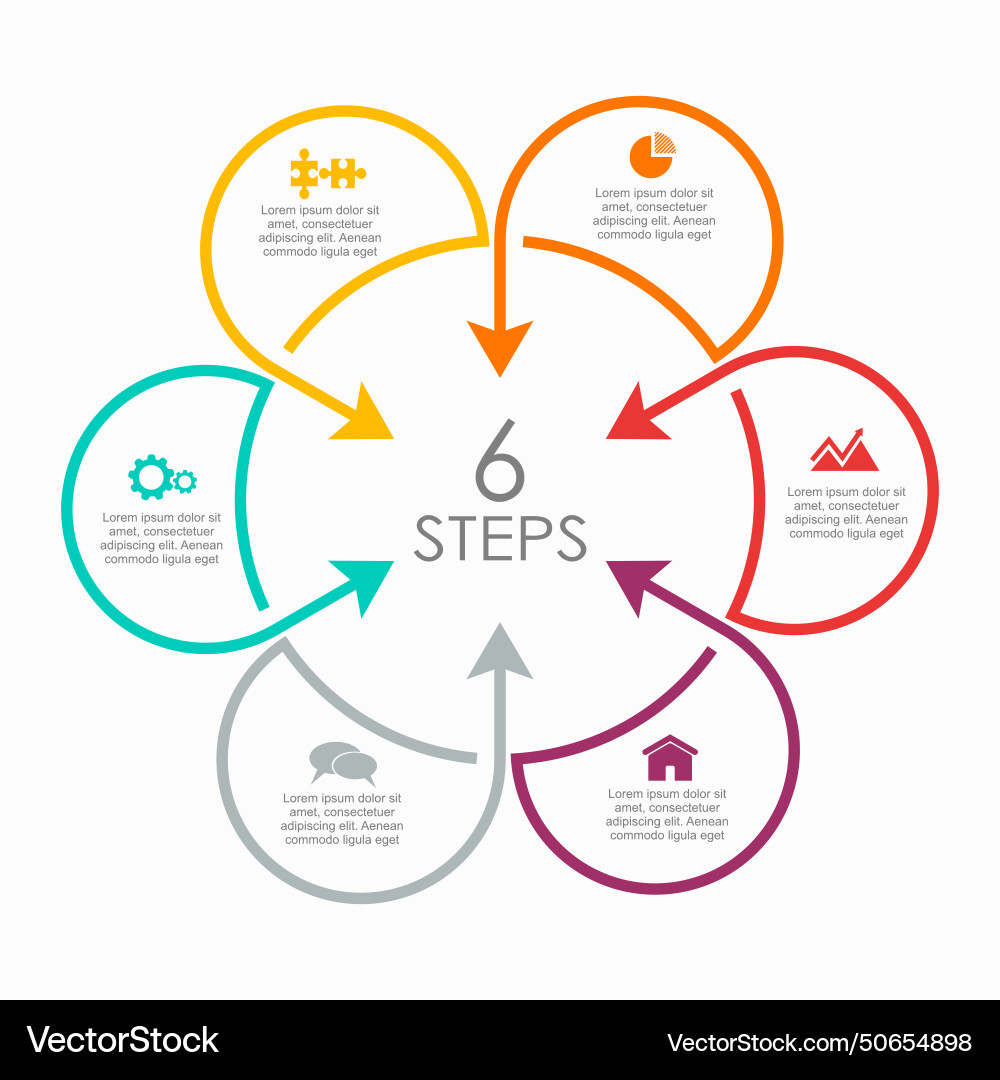 Lorem ipsum dolor sit amet, consectetuer adipiscing elit. Aenean commodo ligula eget

Lorem ipsum dolor sit amet, consectetuer adipiscing elit. Aenean commodo ligula eget

Lorem ipsum dolor sit amet, consectetuer adipiscing elit. Aenean commodo ligula eget

6
STEPS

Lorem ipsum dolor sit amet, consectetuer adipiscing elit. Aenean commodo ligula eget

Lorem ipsum dolor sit amet, consectetuer adipiscing elit. Aenean commodo ligula eget

Lorem ipsum dolor sit amet, consectetuer adipiscing elit. Aenean commodo ligula eget

VectorStock

VectorStock.com/50654898