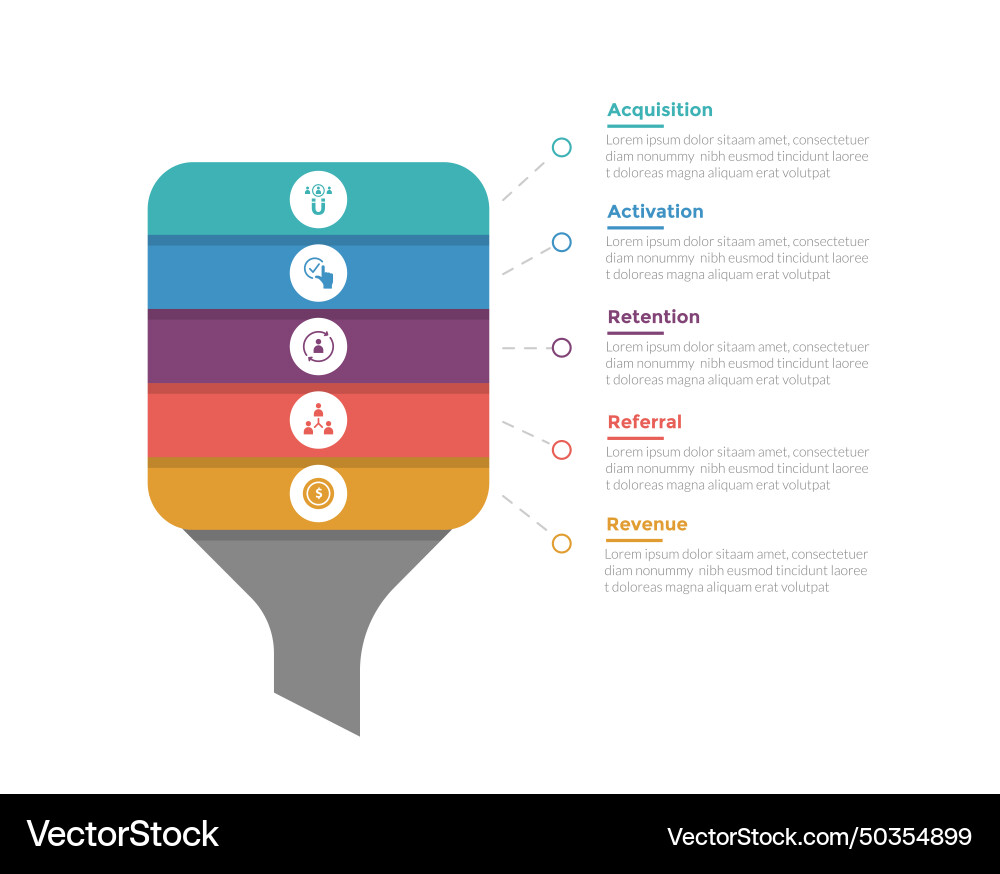 Acquisition
Lorem ipsum dolor sitaam amet, consectetuer diam nonummy nibh eusmod tincidunt laoree t doloreas magna aliquam erat volutpat

Activation
Lorem ipsum dolor sitaam amet, consectetuer diam nonummy nibh eusmod tincidunt laoree t doloreas magna aliquam erat volutpat

Retention
Lorem ipsum dolor sitaam amet, consectetuer diam nonummy nibh eusmod tincidunt laoree t doloreas magna aliquam erat volutpat

Referral
Lorem ipsum dolor sitaam amet, consectetuer diam nonummy nibh eusmod tincidunt laoree t doloreas magna aliquam erat volutpat

Revenue
Lorem ipsum dolor sitaam amet, consectetuer diam nonummy nibh eusmod tincidunt laoree t doloreas magna aliquam erat volutpat

VectorStock
VectorStock.com/50354899