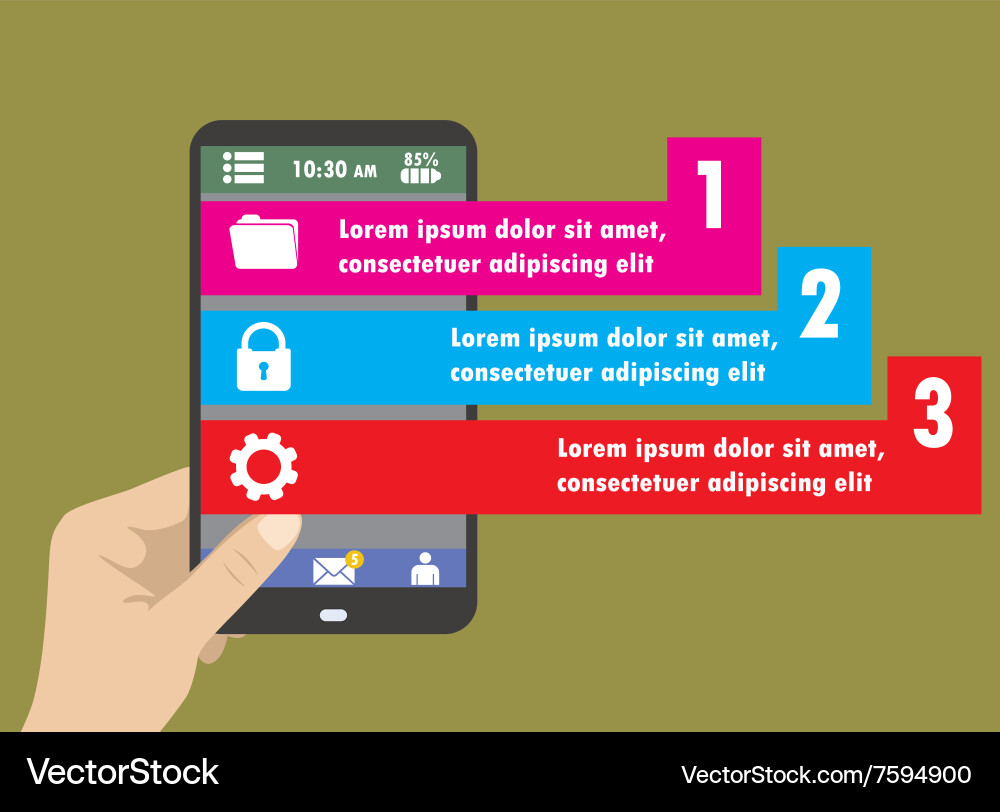 10:30 AM 85%

1
Lorem ipsum dolor sit amet, consectetuer adipiscing elit

2
Lorem ipsum dolor sit amet, consectetuer adipiscing elit

3
Lorem ipsum dolor sit amet, consectetuer adipiscing elit

5

VectorStock
VectorStock.com/7594900