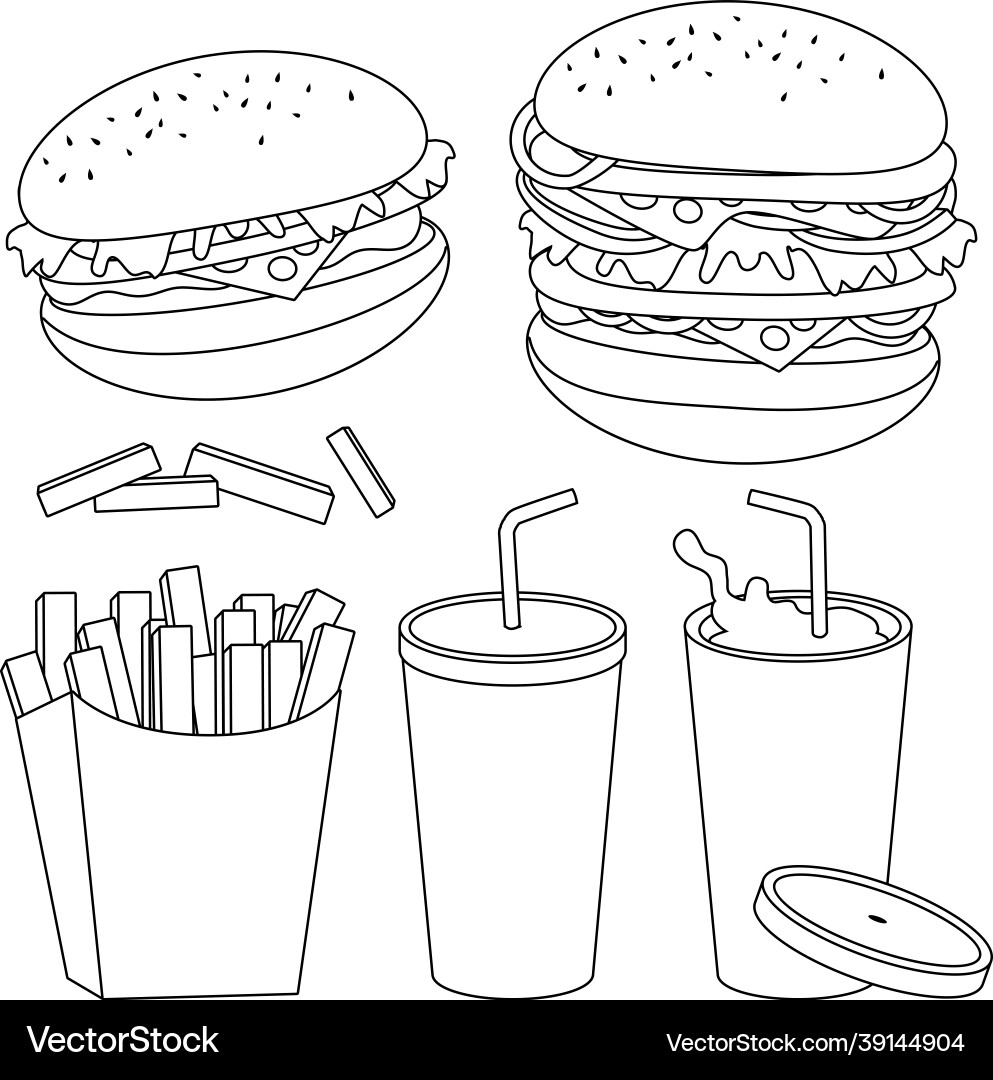 VectorStock®

VectorStock.com/39144904