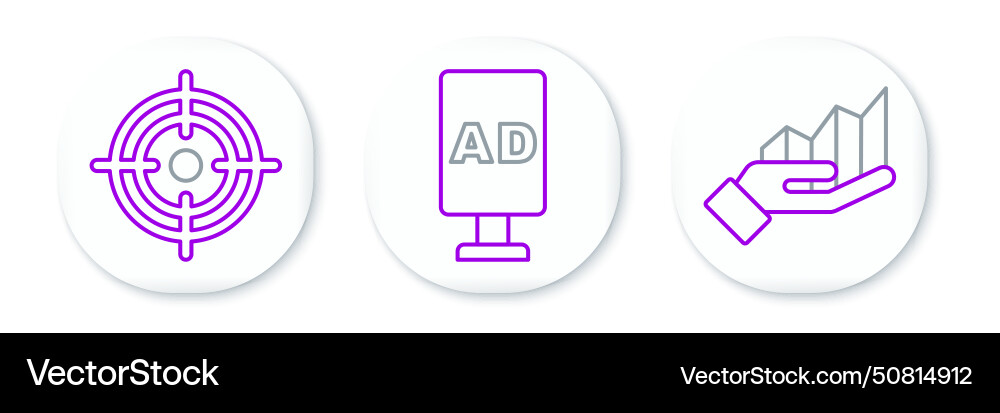 AD

VectorStock

VectorStock.com/50814912