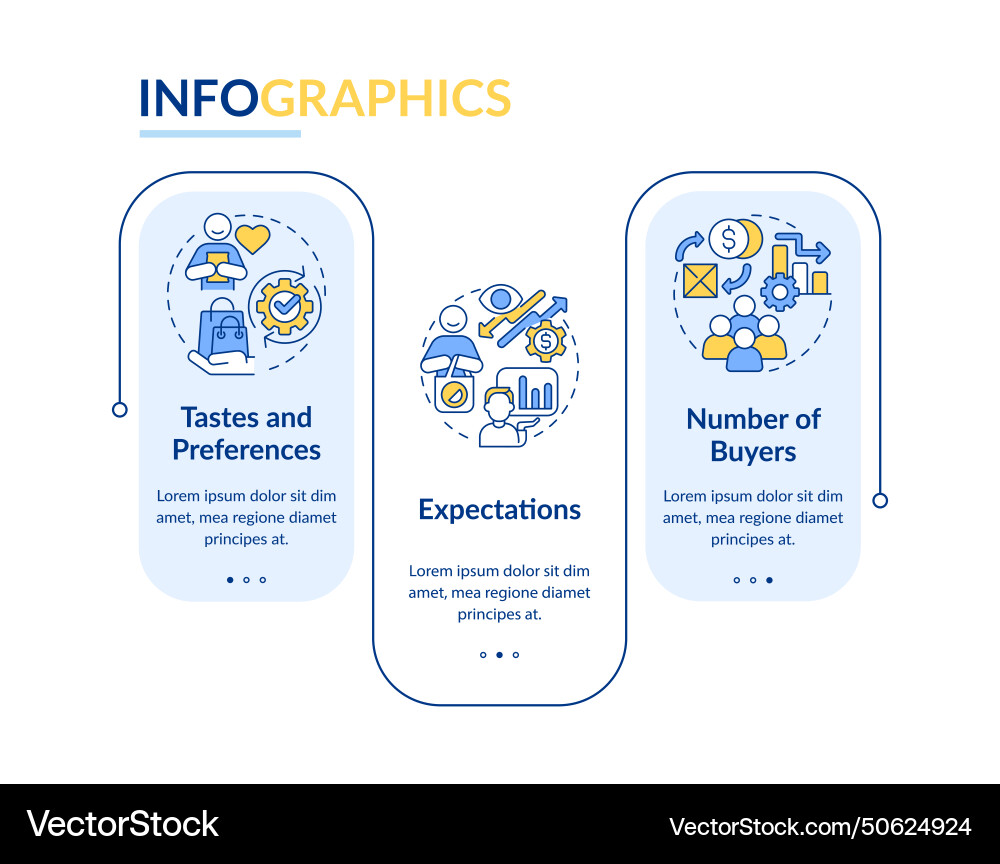 INFOGRAPHICS

Tastes and Preferences

Lorem ipsum dolor sit dim amet, mea regione diamet principes at.

Expectations

Lorem ipsum dolor sit dim amet, mea regione diamet principes at.

Number of Buyers

Lorem ipsum dolor sit dim amet, mea regione diamet principes at.

VectorStock

VectorStock.com/50624924