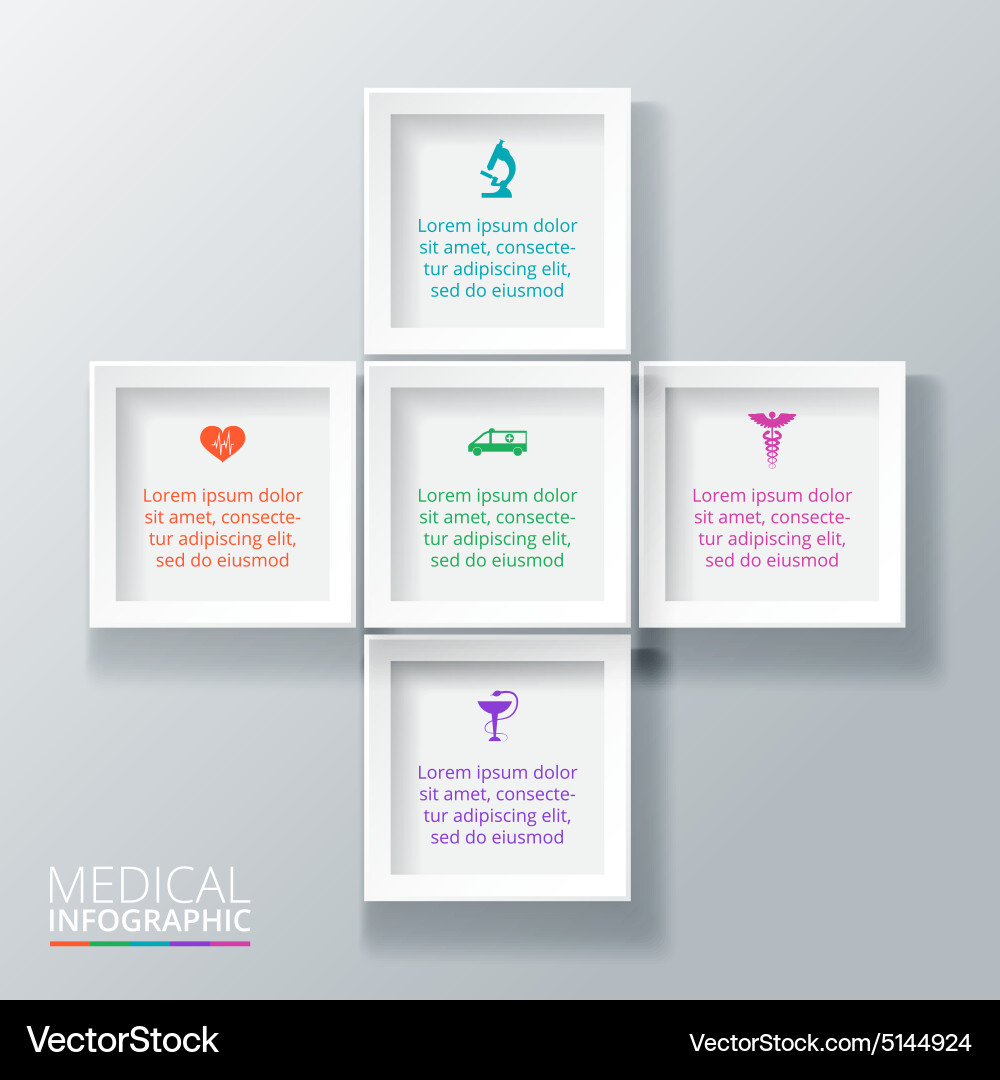 Lorem ipsum dolor sit amet, consectetur adipiscing elit, sed do eiusmod

Lorem ipsum dolor sit amet, consectetur adipiscing elit, sed do eiusmod

Lorem ipsum dolor sit amet, consectetur adipiscing elit, sed do eiusmod

Lorem ipsum dolor sit amet, consectetur adipiscing elit, sed do eiusmod

Lorem ipsum dolor sit amet, consectetur adipiscing elit, sed do eiusmod

MEDICAL
INFOGRAPHIC

VectorStock

VectorStock.com/5144924