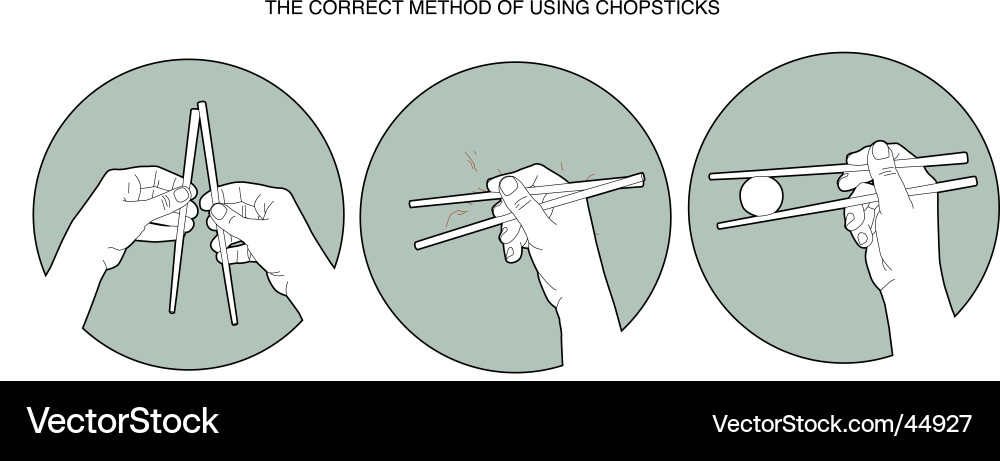 THE CORRECT METHOD OF USING CHOPSTICKS

VectorStock

VectorStock.com/44927