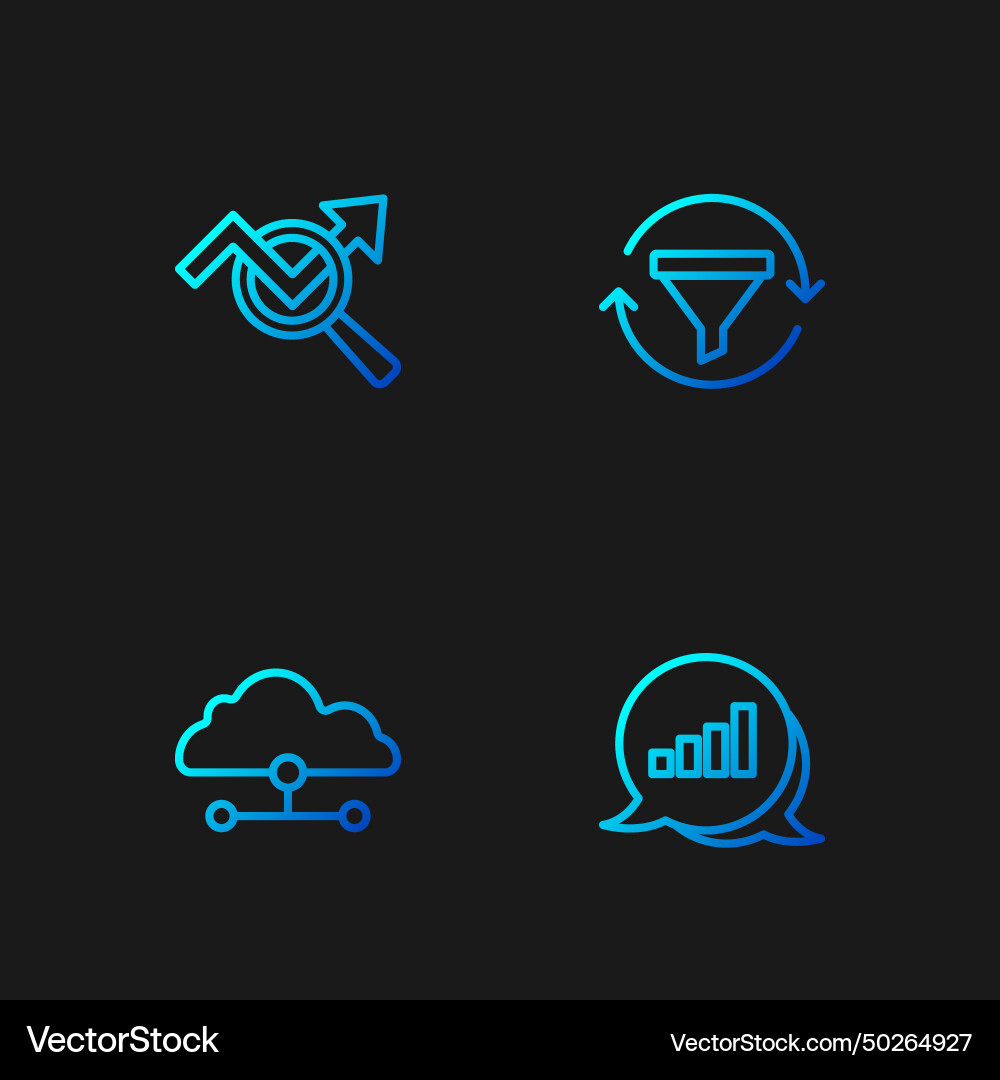 VectorStock
VectorStock.com/50264927