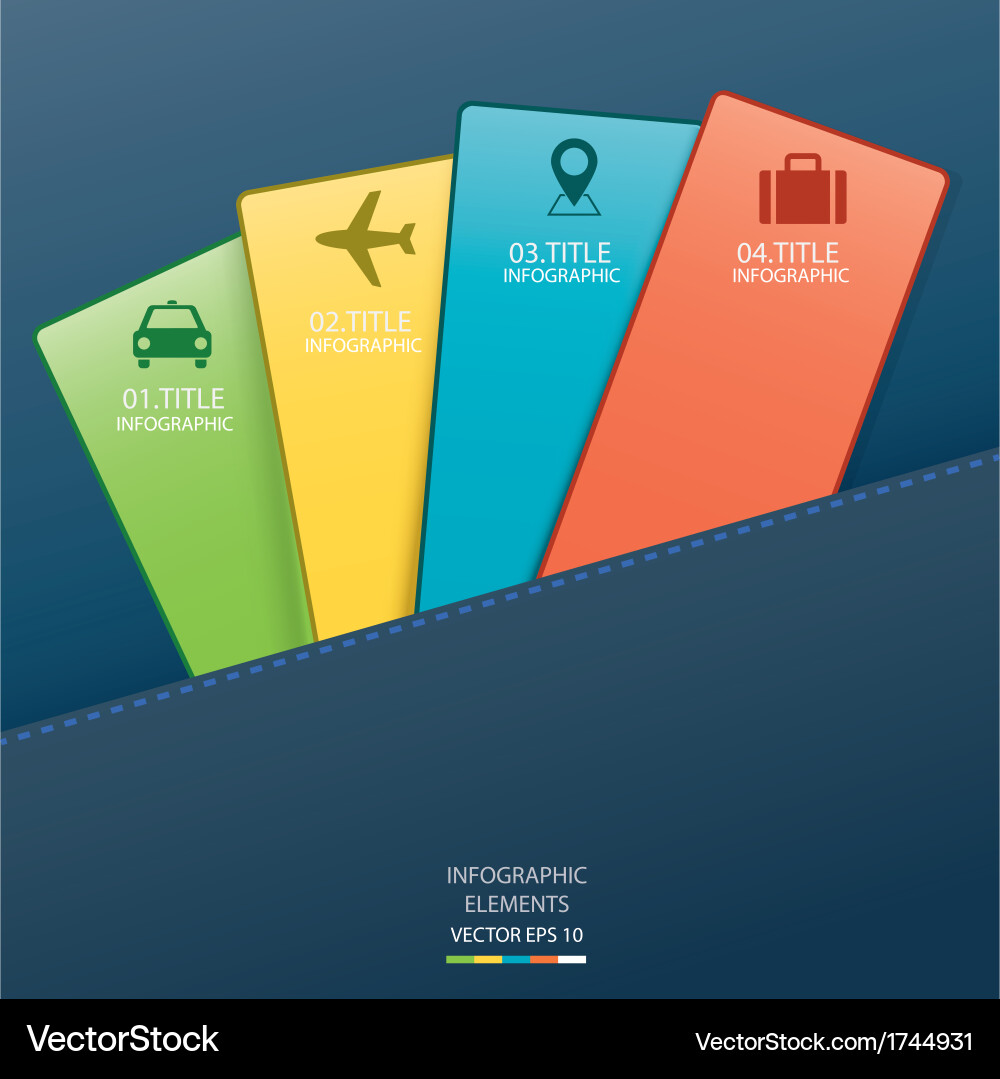 01.TITLE
INFOGRAPHIC

02.TITLE
INFOGRAPHIC

03.TITLE
INFOGRAPHIC

04.TITLE
INFOGRAPHIC

INFOGRAPHIC
ELEMENTS
VECTOR EPS 10

VectorStock
VectorStock.com/1744931