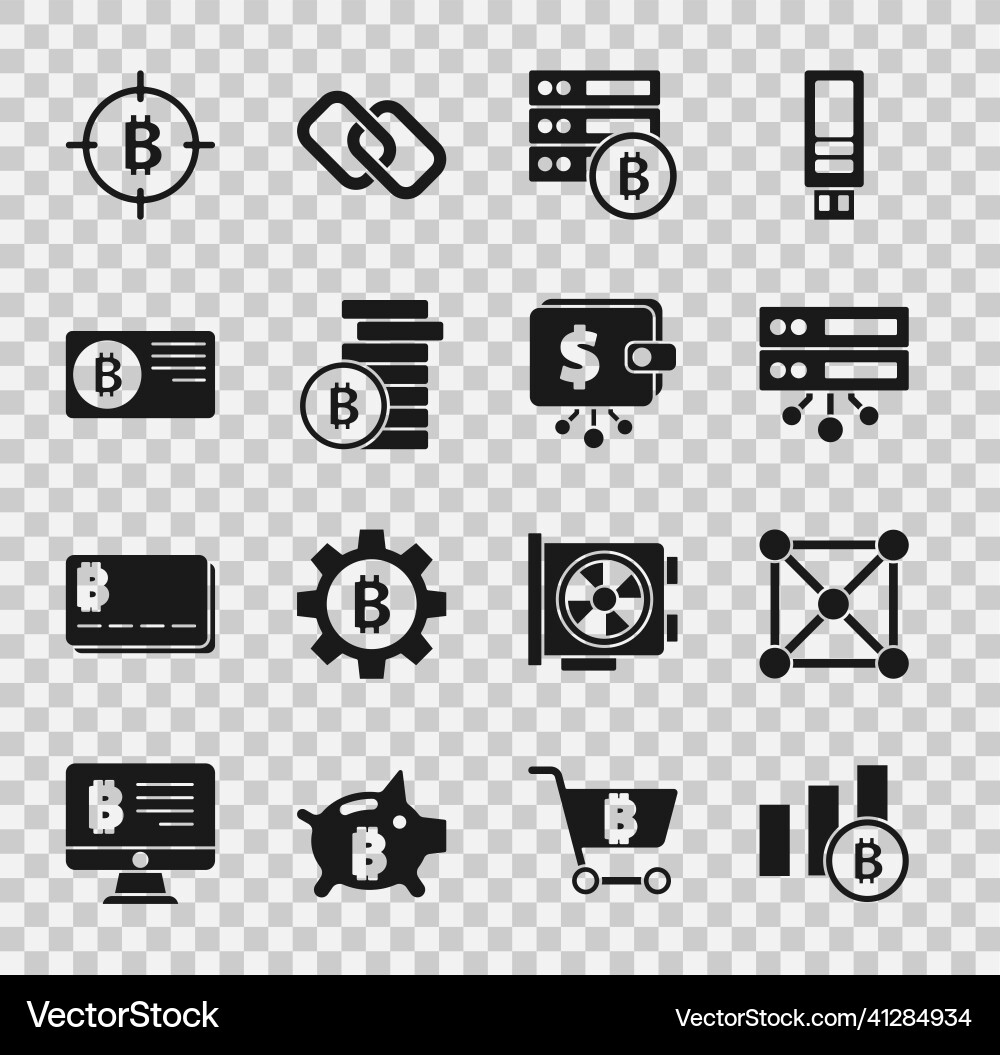 VectorStock®
VectorStock.com/41284934