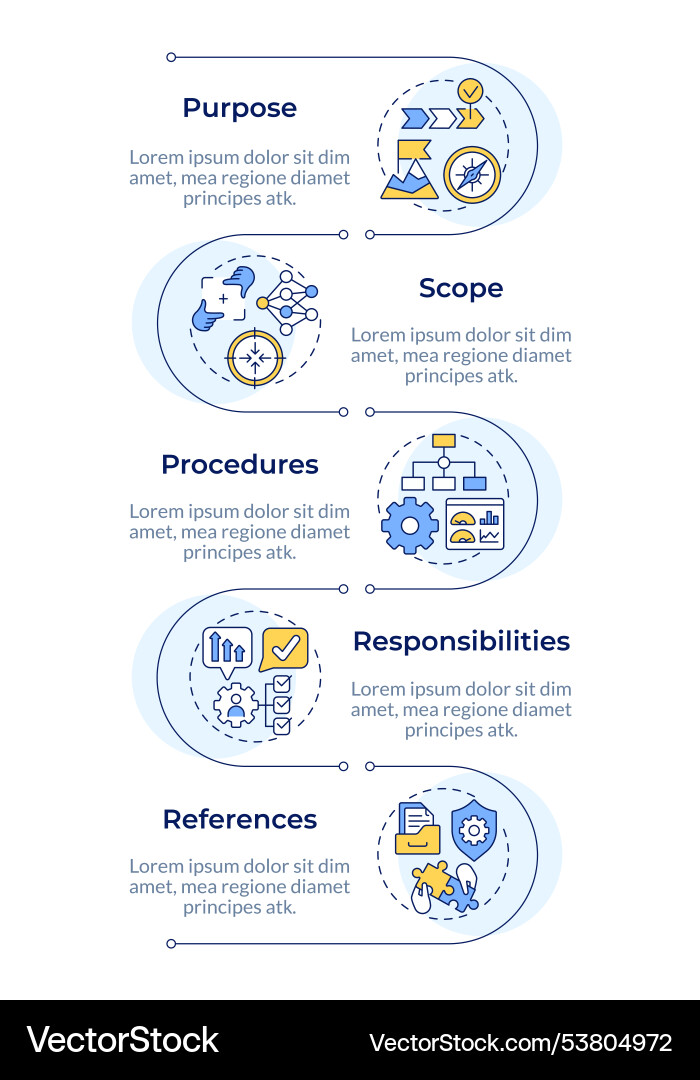 Purpose

Lorem ipsum dolor sit dim amet, mea regione diamet principes atk.

Scope

Lorem ipsum dolor sit dim amet, mea regione diamet principes atk.

Procedures

Lorem ipsum dolor sit dim amet, mea regione diamet principes atk.

Responsibilities

Lorem ipsum dolor sit dim amet, mea regione diamet principes atk.

References

Lorem ipsum dolor sit dim amet, mea regione diamet principes atk.

VectorStock

VectorStock.com/53804972