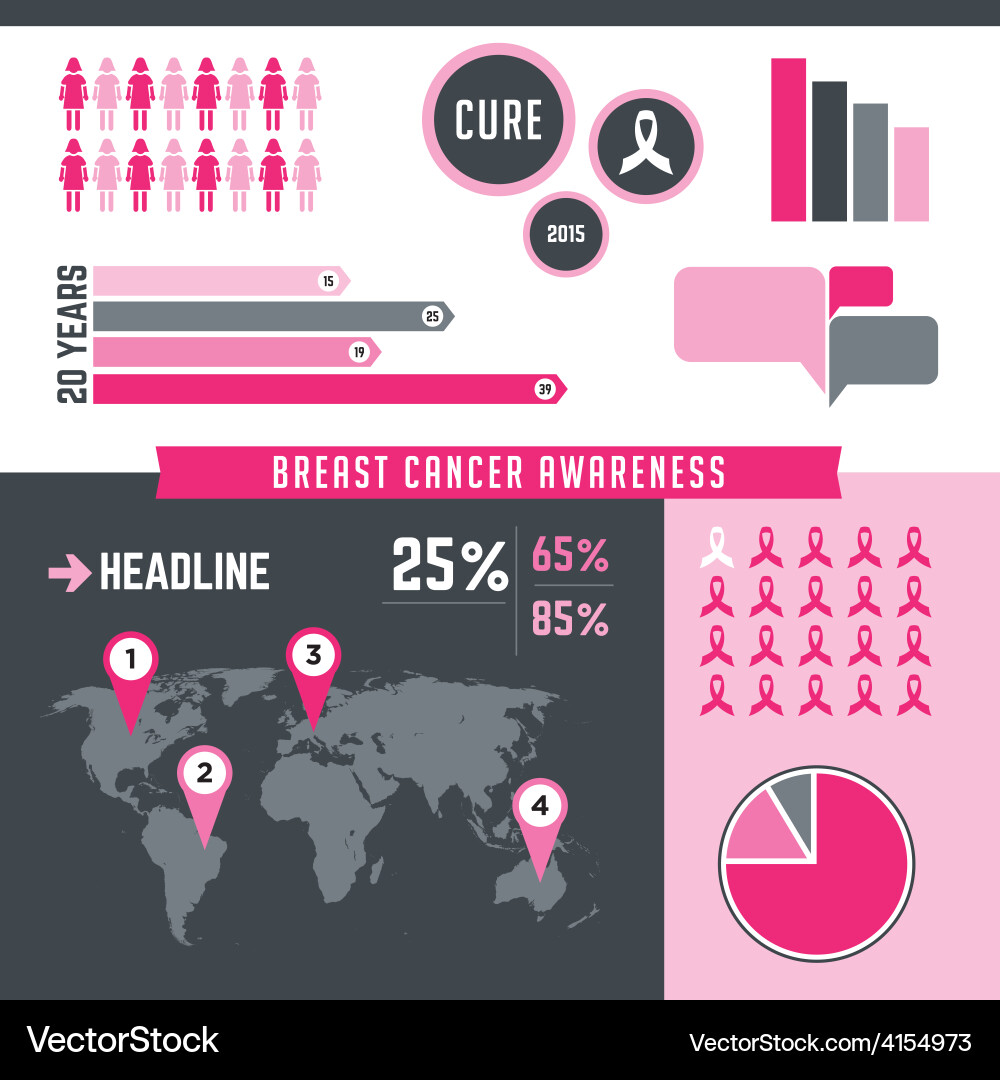 CURE

2015

20 YEARS

15

25

19

39

BREAST CANCER AWARENESS

HEADLINE

25%

65%

85%

1

2

3

4

VectorStock

VectorStock.com/4154973