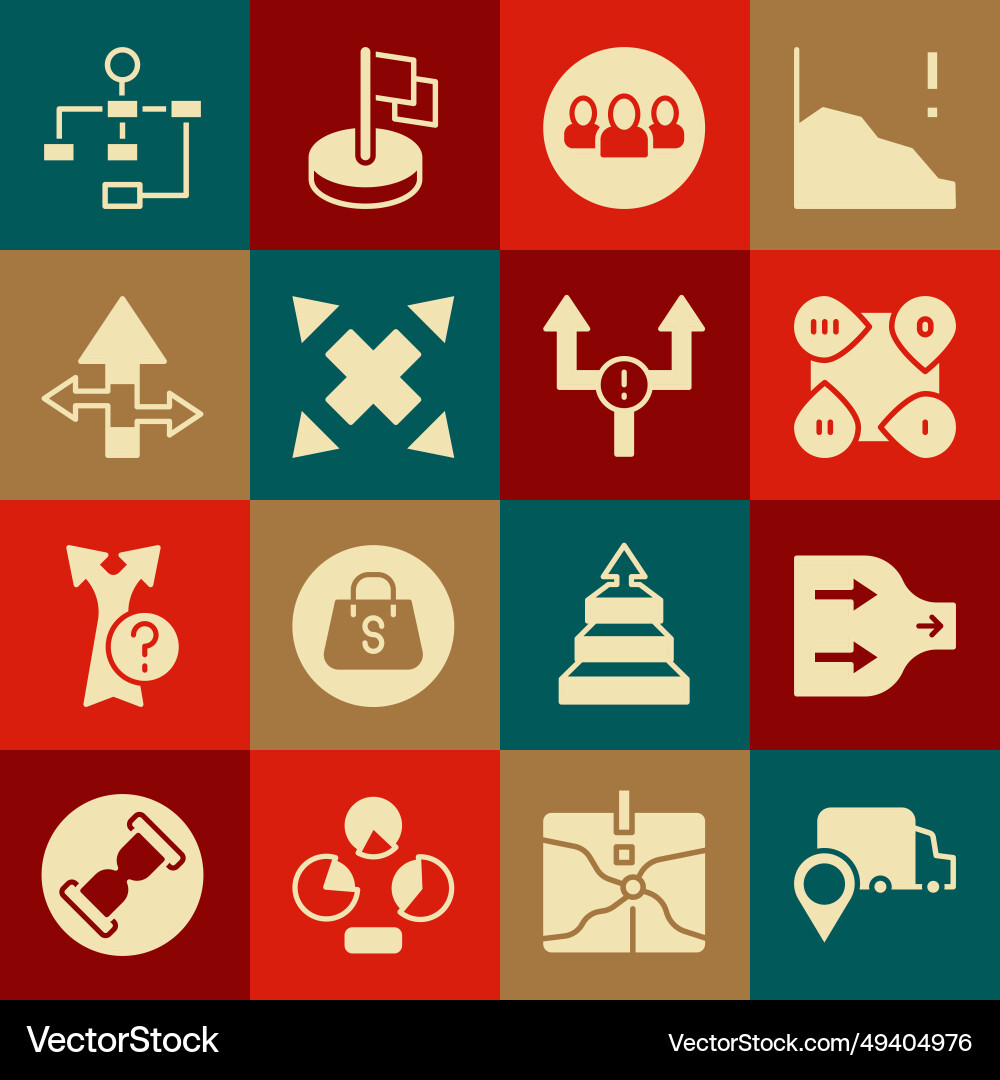 VectorStock

VectorStock.com/49404976