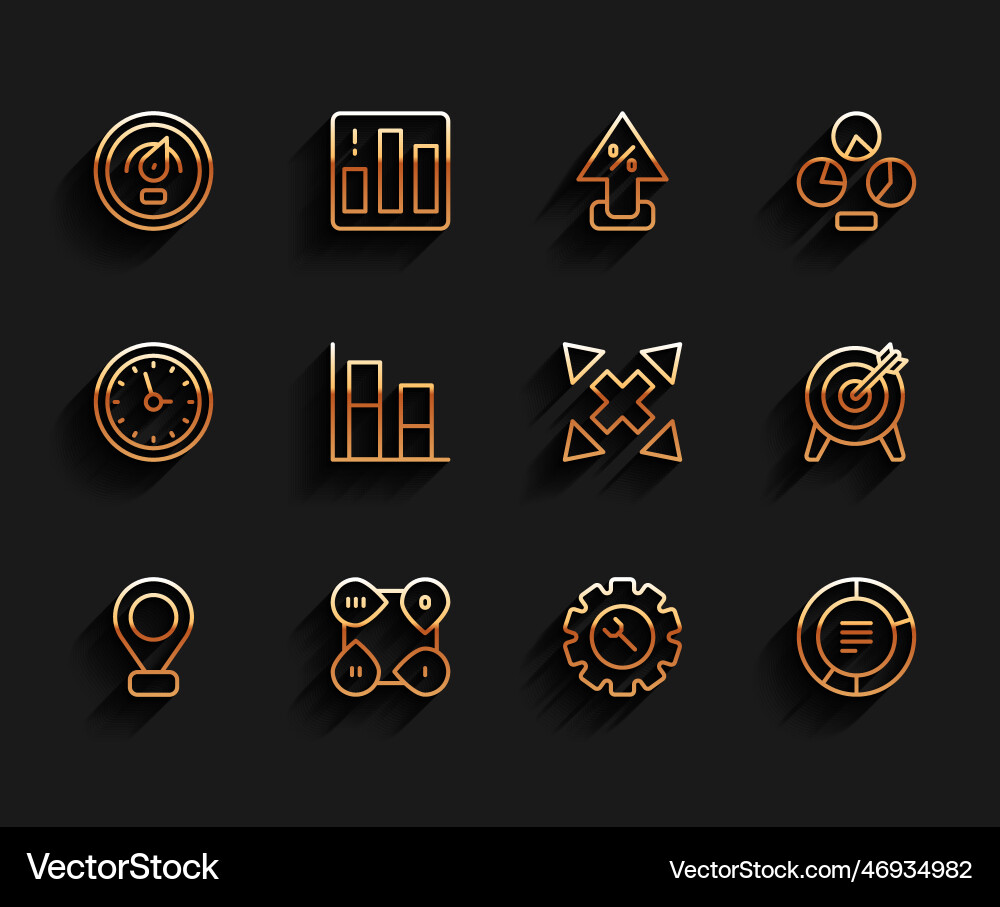 %

VectorStock

VectorStock.com/46934982