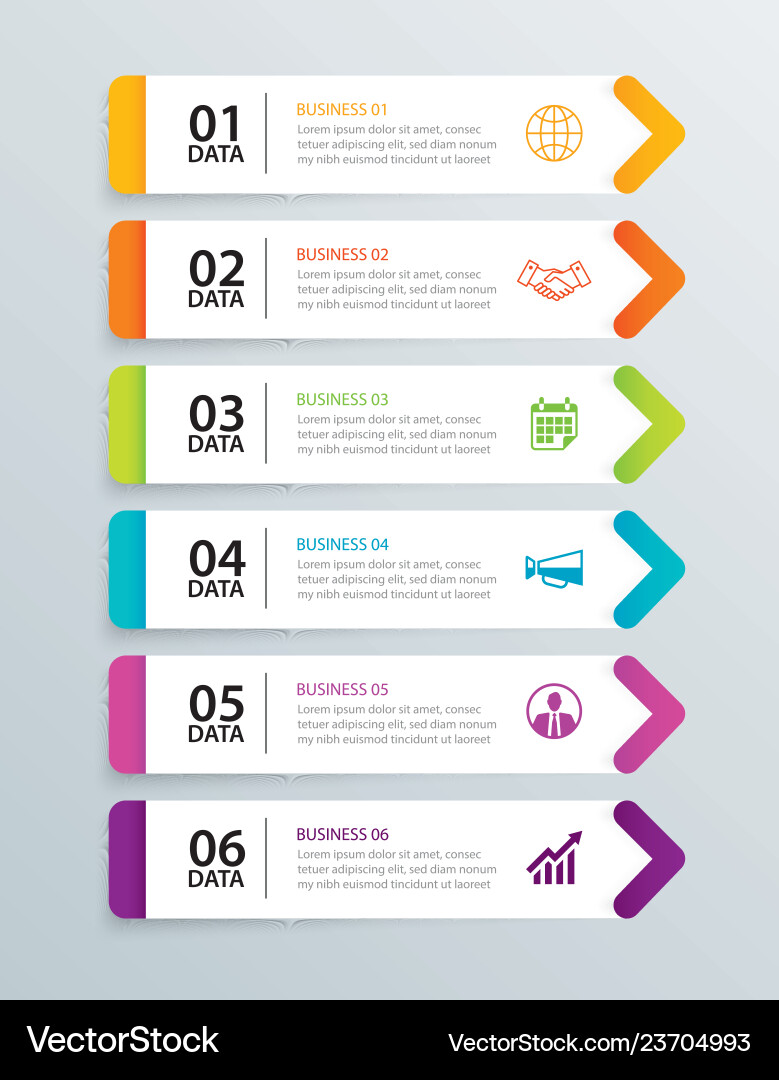 01
DATA

BUSINESS 01
Lorem ipsum dolor sit amet, consec tetuer adipiscing elit, sed diam nonum my nibh euismod tincidunt ut laoreet

02
DATA

BUSINESS 02
Lorem ipsum dolor sit amet, consec tetuer adipiscing elit, sed diam nonum my nibh euismod tincidunt ut laoreet

03
DATA

BUSINESS 03
Lorem ipsum dolor sit amet, consec tetuer adipiscing elit, sed diam nonum my nibh euismod tincidunt ut laoreet

04
DATA

BUSINESS 04
Lorem ipsum dolor sit amet, consec tetuer adipiscing elit, sed diam nonum my nibh euismod tincidunt ut laoreet

05
DATA

BUSINESS 05
Lorem ipsum dolor sit amet, consec tetuer adipiscing elit, sed diam nonum my nibh euismod tincidunt ut laoreet

06
DATA

BUSINESS 06
Lorem ipsum dolor sit amet, consec tetuer adipiscing elit, sed diam nonum my nibh euismod tincidunt ut laoreet

VectorStock
VectorStock.com/23704993