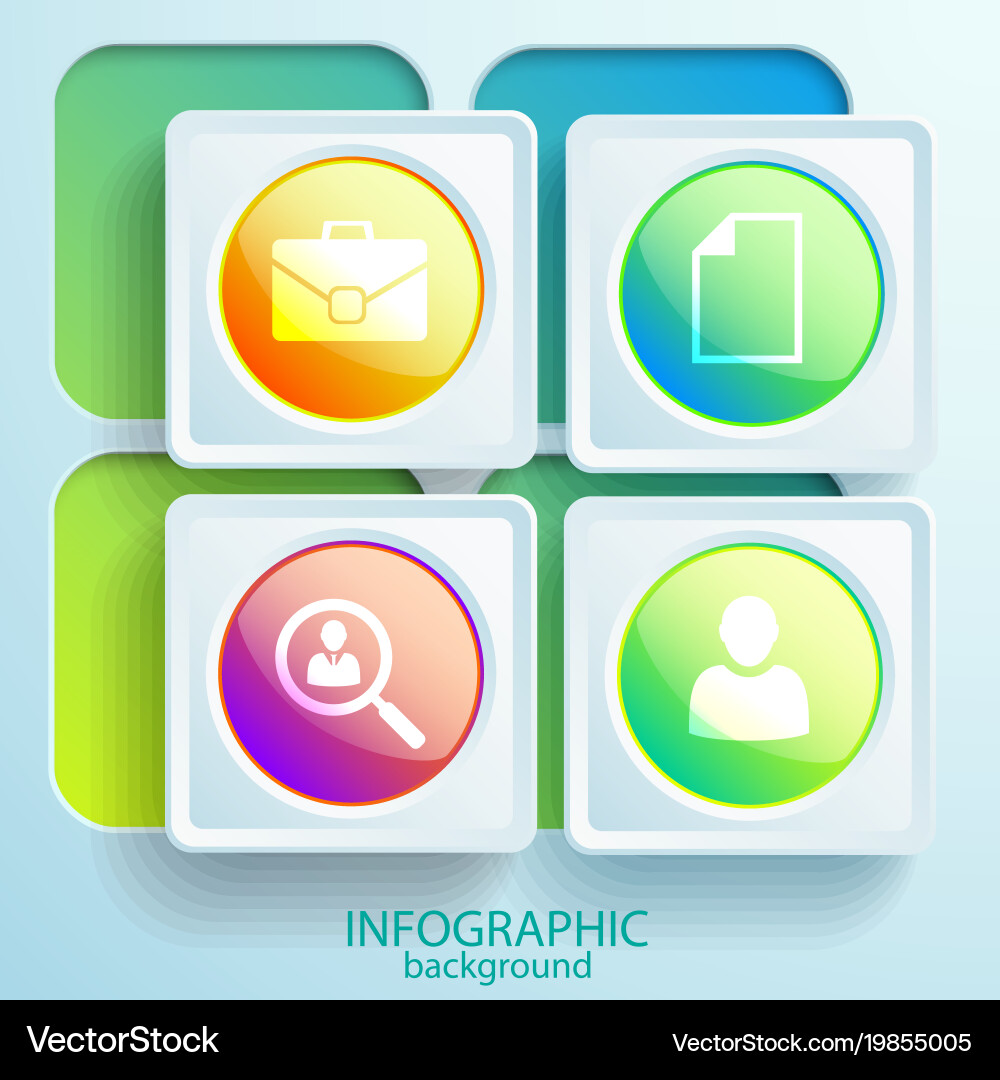 INFOGRAPHIC
background

VectorStock®

VectorStock.com/19855005