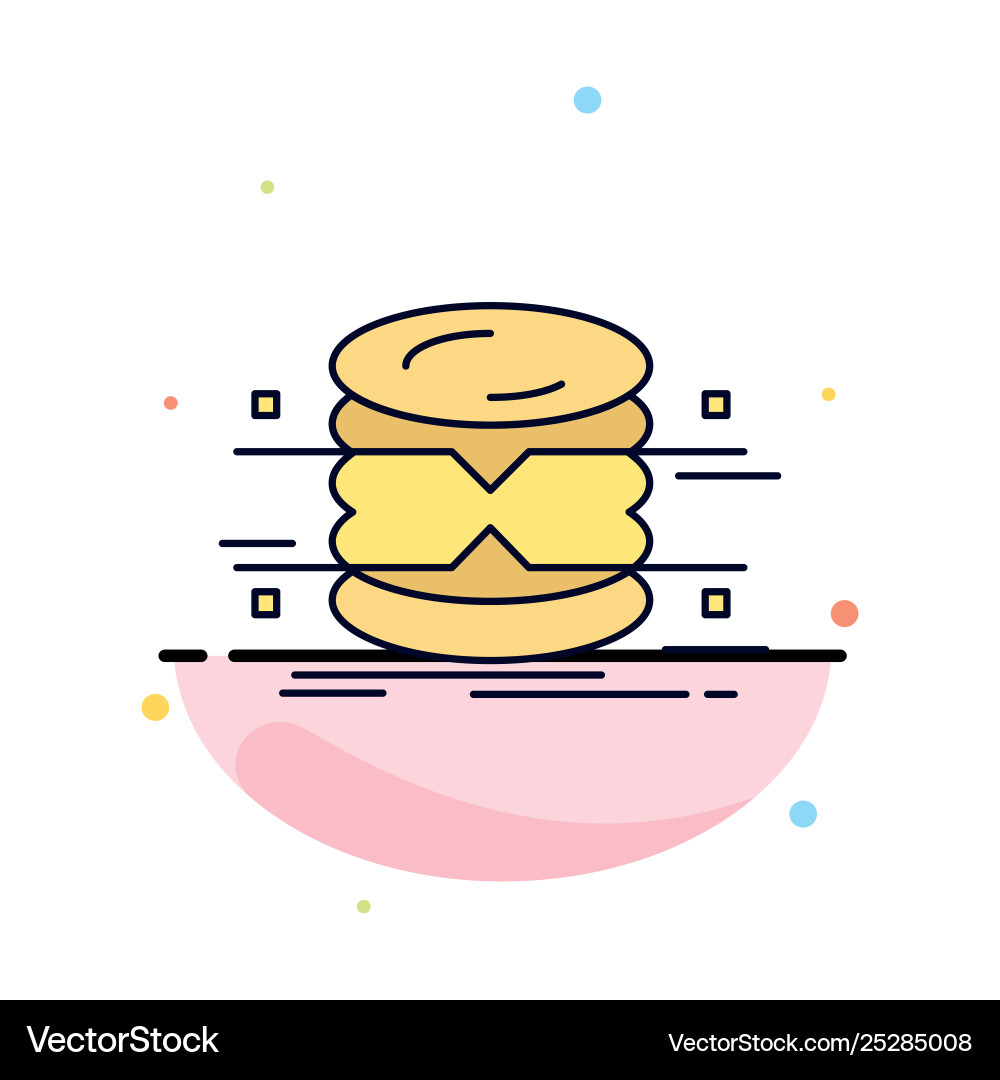 VectorStock

VectorStock.com/25285008