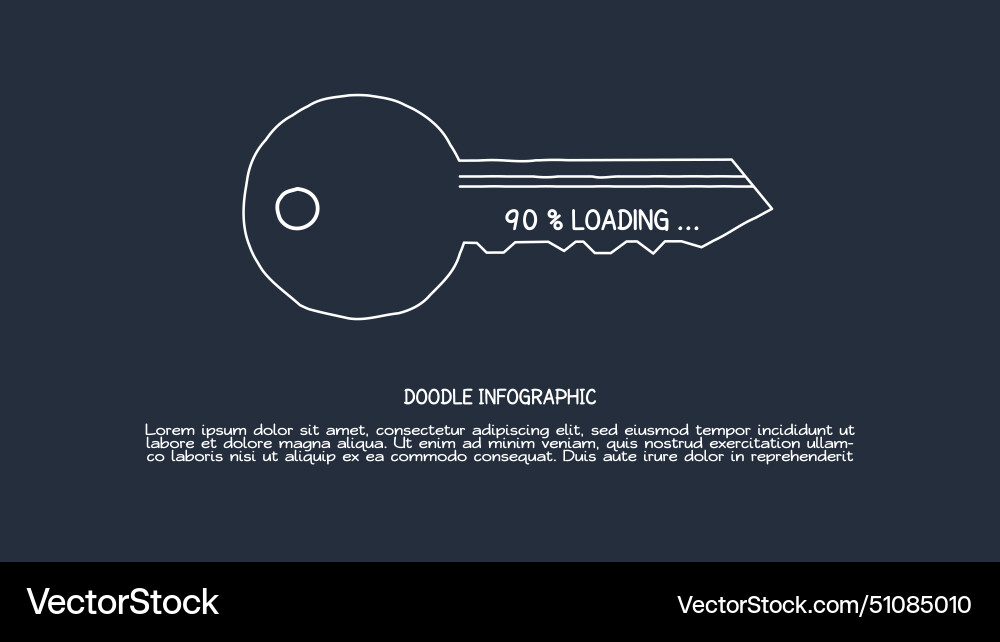 90 % LOADING ...

DOODLE INFOGRAPHIC

Lorem ipsum dolor sit amet, consectetur adipiscing elit, sed eiusmod tempor incididunt ut labore et dolore magna aliqua. Ut enim ad minim veniam, quis nostrud exercitation ullamco laboris nisi ut aliquip ex ea commodo consequat. Duis aute irure dolor in reprehenderit

VectorStock

VectorStock.com/51085010