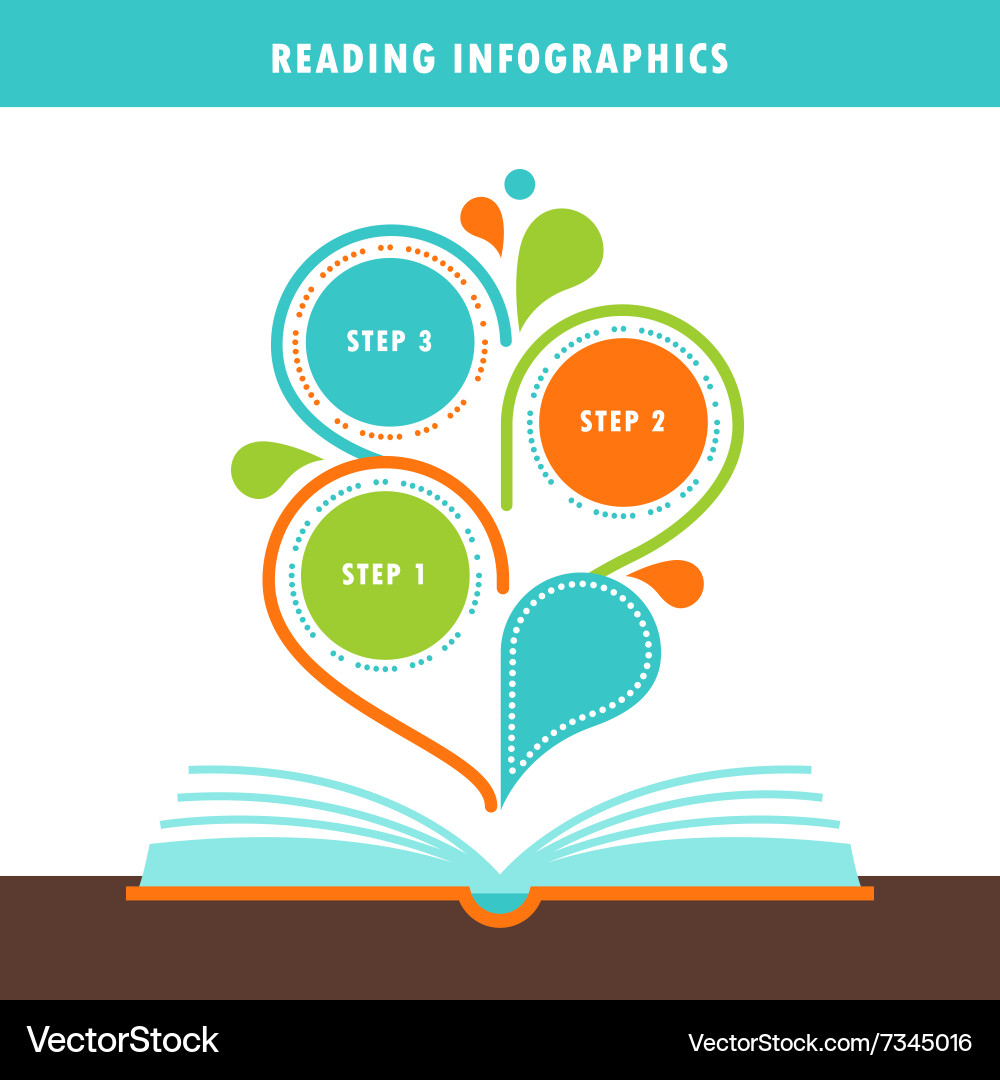 READING INFOGRAPHICS

STEP 3

STEP 2

STEP 1

VectorStock

VectorStock.com/7345016