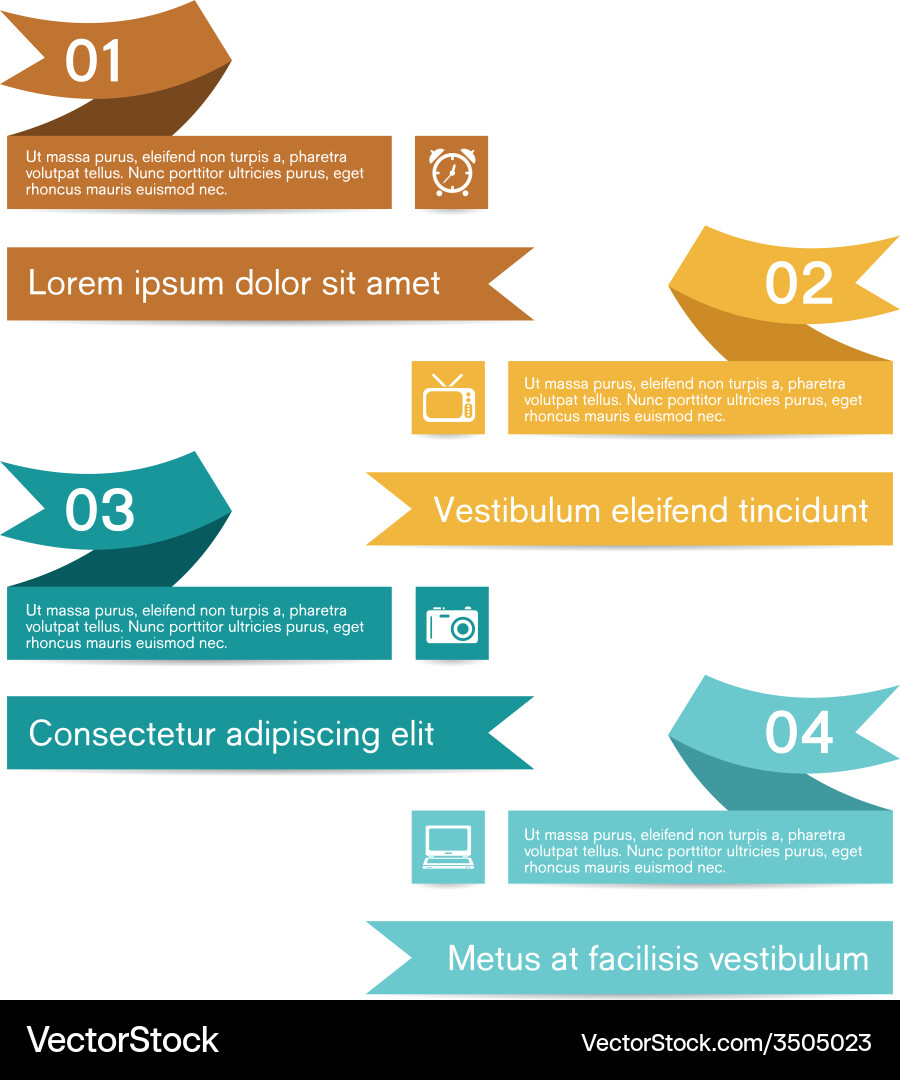 01

Ut massa purus, eleifend non turpis a, pharetra volutpat tellus. Nunc porttitor ultricies purus, eget rhoncus mauris euismod nec.

Lorem ipsum dolor sit amet

02

Ut massa purus, eleifend non turpis a, pharetra volutpat tellus. Nunc porttitor ultricies purus, eget rhoncus mauris euismod nec.

Vestibulum eleifend tincidunt

03

Ut massa purus, eleifend non turpis a, pharetra volutpat tellus. Nunc porttitor ultricies purus, eget rhoncus mauris euismod nec.

Consectetur adipiscing elit

04

Ut massa purus, eleifend non turpis a, pharetra volutpat tellus. Nunc porttitor ultricies purus, eget rhoncus mauris euismod nec.

Metus at facilisis vestibulum

VectorStock

VectorStock.com/3505023