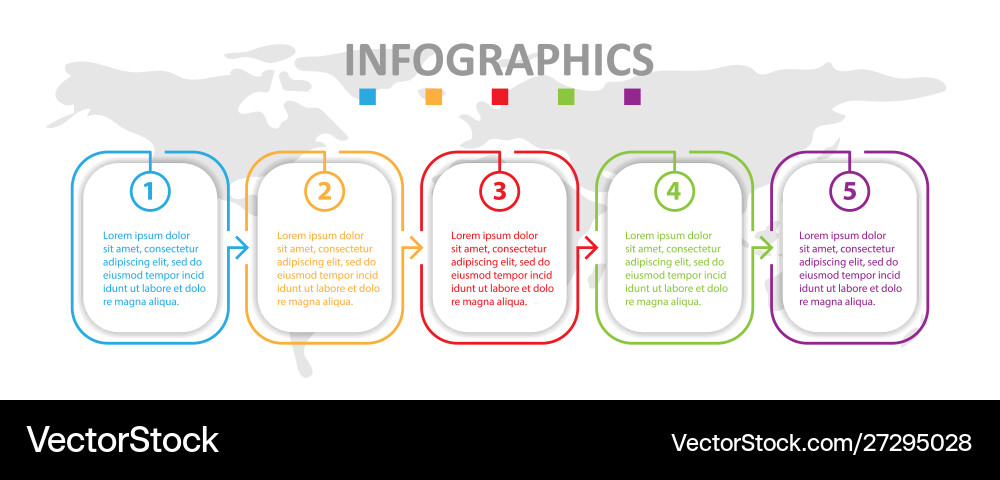 INFOGRAPHICS

1

Lorem ipsum dolor sit amet, consectetur adipiscing elit, sed do eiusmod tempor incid idunt ut labore et dolo re magna aliqua.

2

Lorem ipsum dolor sit amet, consectetur adipiscing elit, sed do eiusmod tempor incid idunt ut labore et dolo re magna aliqua.

3

Lorem ipsum dolor sit amet, consectetur adipiscing elit, sed do eiusmod tempor incid idunt ut labore et dolo re magna aliqua.

4

Lorem ipsum dolor sit amet, consectetur adipiscing elit, sed do eiusmod tempor incid idunt ut labore et dolo re magna aliqua.

5

Lorem ipsum dolor sit amet, consectetur adipiscing elit, sed do eiusmod tempor incid idunt ut labore et dolo re magna aliqua.

VectorStock

VectorStock.com/27295028