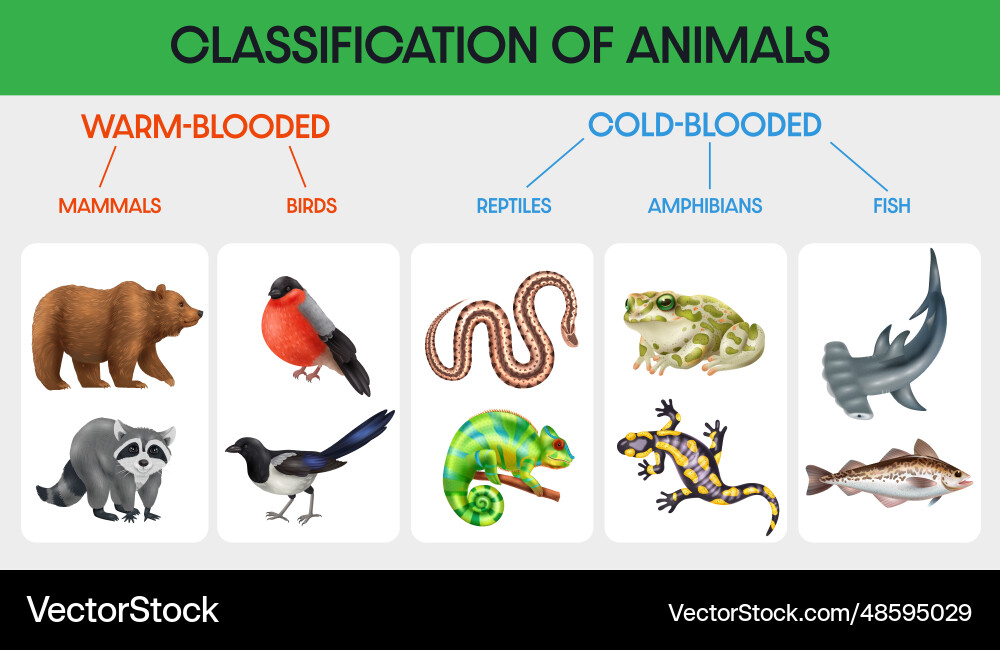 CLASSIFICATION OF ANIMALS

WARM-BLOODED

MAMMALS

BIRDS

COLD-BLOODED

REPTILES

AMPHIBIANS

FISH

VectorStock

VectorStock.com/48595029