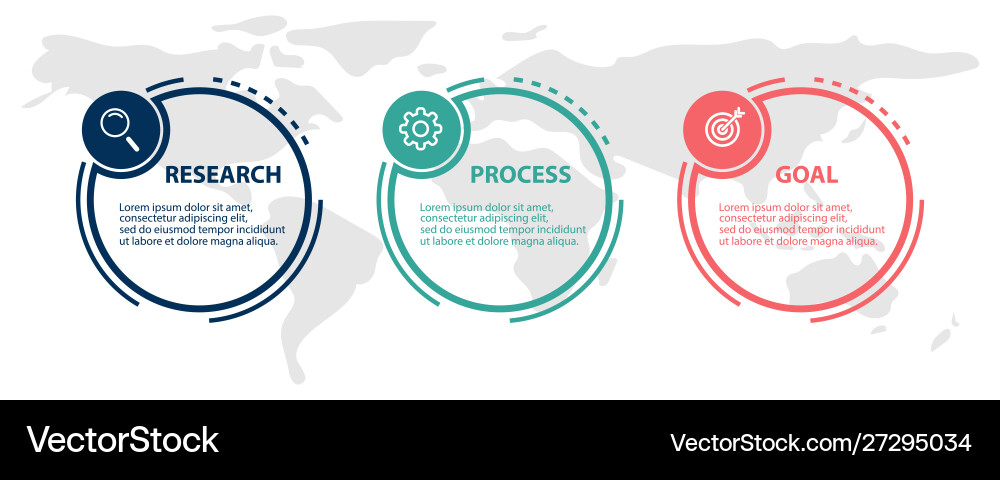 RESEARCH

Lorem ipsum dolor sit amet, consectetur adipiscing elit, sed do eiusmod tempor incididunt ut labore et dolore magna aliqua.

PROCESS

Lorem ipsum dolor sit amet, consectetur adipiscing elit, sed do eiusmod tempor incididunt ut labore et dolore magna aliqua.

GOAL

Lorem ipsum dolor sit amet, consectetur adipiscing elit, sed do eiusmod tempor incididunt ut labore et dolore magna aliqua.

VectorStock

VectorStock.com/27295034