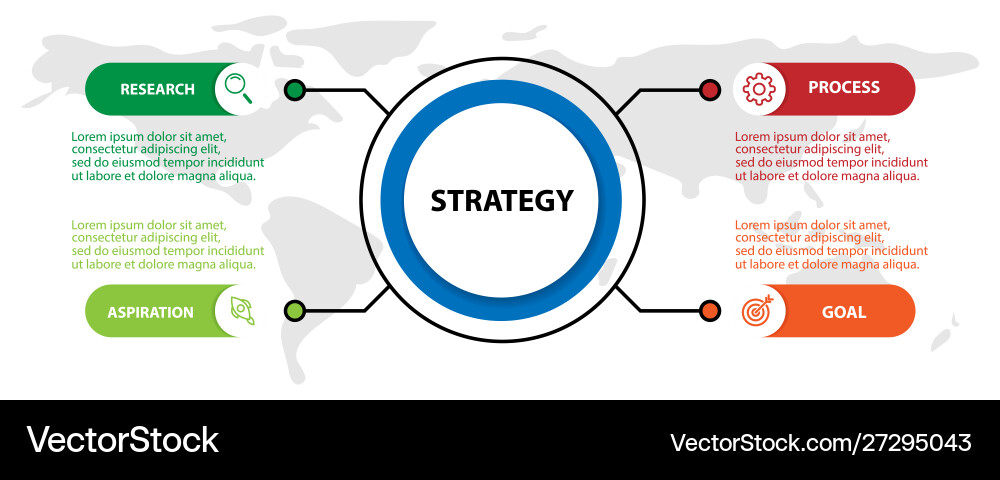 RESEARCH

Lorem ipsum dolor sit amet, consectetur adipiscing elit, sed do eiusmod tempor incididunt ut labore et dolore magna aliqua.

Lorem ipsum dolor sit amet, consectetur adipiscing elit, sed do eiusmod tempor incididunt ut labore et dolore magna aliqua.

ASPIRATION

STRATEGY

PROCESS

Lorem ipsum dolor sit amet, consectetur adipiscing elit, sed do eiusmod tempor incididunt ut labore et dolore magna aliqua.

Lorem ipsum dolor sit amet, consectetur adipiscing elit, sed do eiusmod tempor incididunt ut labore et dolore magna aliqua.

GOAL

VectorStock

VectorStock.com/27295043