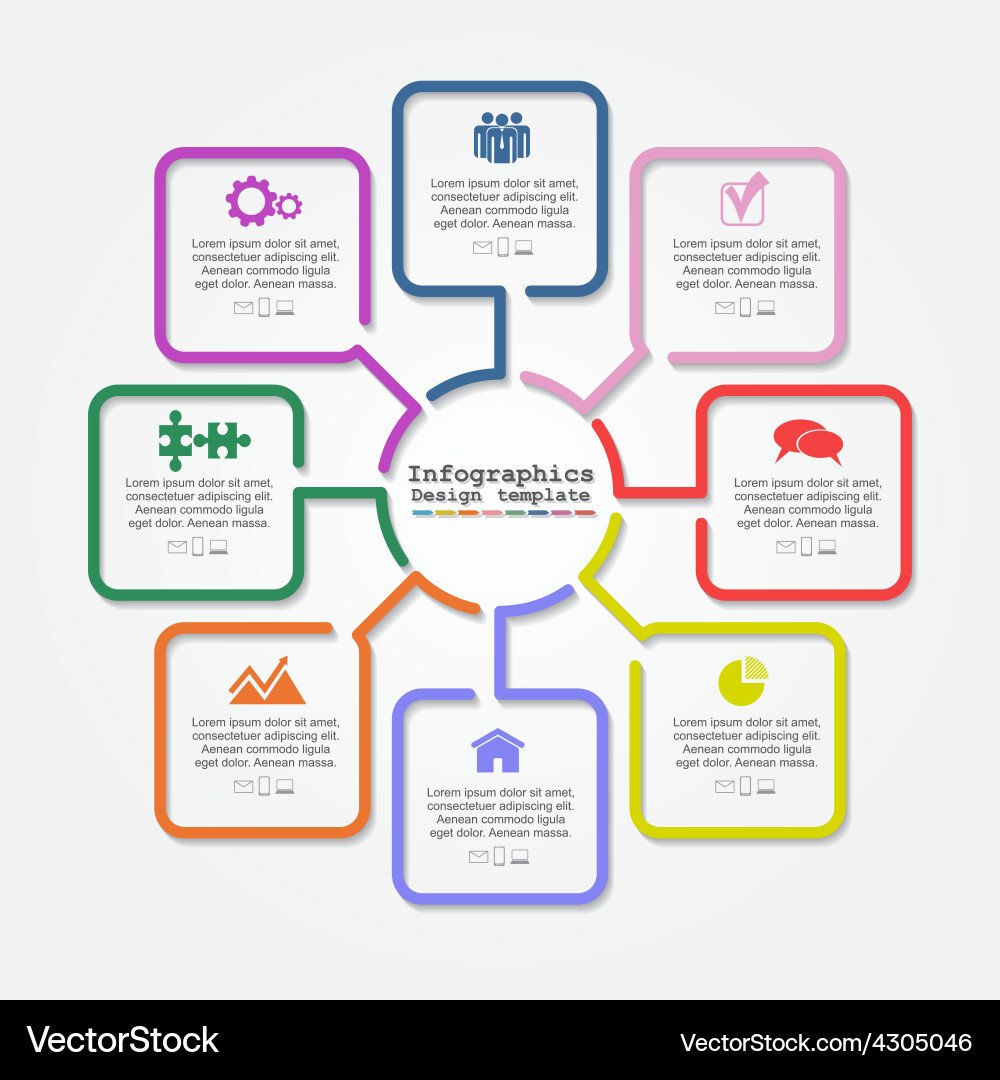 Lorem ipsum dolor sit amet, consectetuer adipiscing elit. Aenean commodo ligula eget dolor. Aenean massa.

Lorem ipsum dolor sit amet, consectetuer adipiscing elit. Aenean commodo ligula eget dolor. Aenean massa.

Lorem ipsum dolor sit amet, consectetuer adipiscing elit. Aenean commodo ligula eget dolor. Aenean massa.

Lorem ipsum dolor sit amet, consectetuer adipiscing elit. Aenean commodo ligula eget dolor. Aenean massa.

Infographics
Design template

Lorem ipsum dolor sit amet, consectetuer adipiscing elit. Aenean commodo ligula eget dolor. Aenean massa.

Lorem ipsum dolor sit amet, consectetuer adipiscing elit. Aenean commodo ligula eget dolor. Aenean massa.

Lorem ipsum dolor sit amet, consectetuer adipiscing elit. Aenean commodo ligula eget dolor. Aenean massa.

Lorem ipsum dolor sit amet, consectetuer adipiscing elit. Aenean commodo ligula eget dolor. Aenean massa.

VectorStock
VectorStock.com/4305046