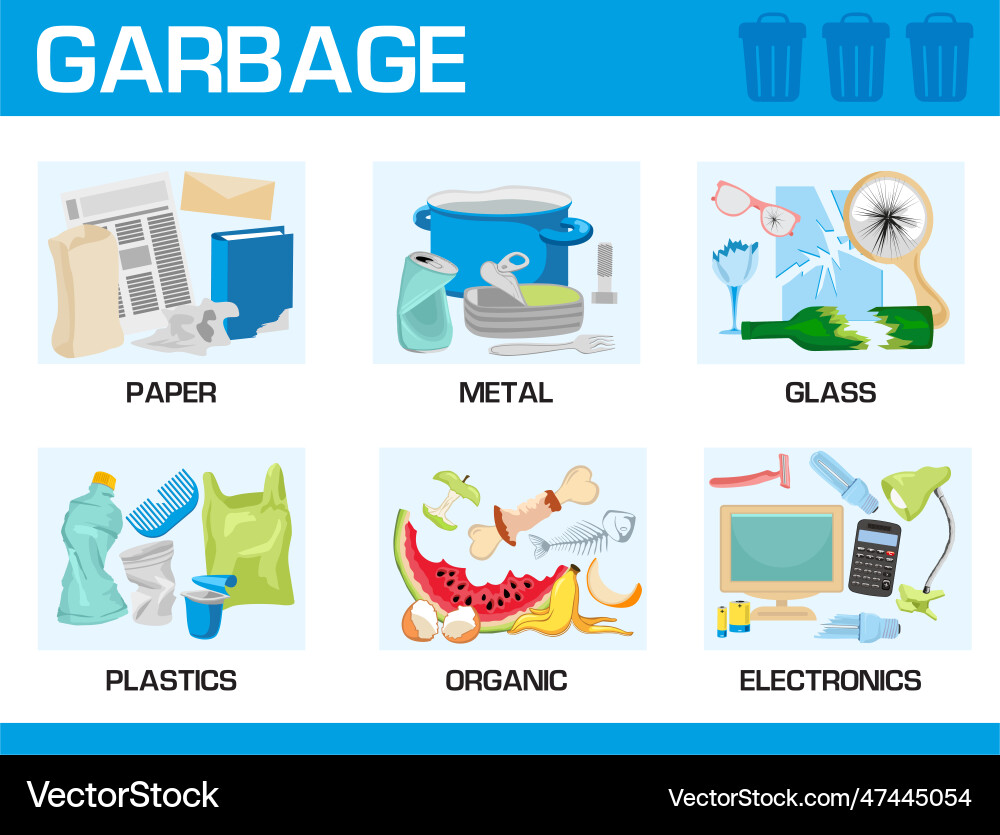 GARBAGE

PAPER

METAL

GLASS

PLASTICS

ORGANIC

ELECTRONICS

VectorStock

VectorStock.com/47445054