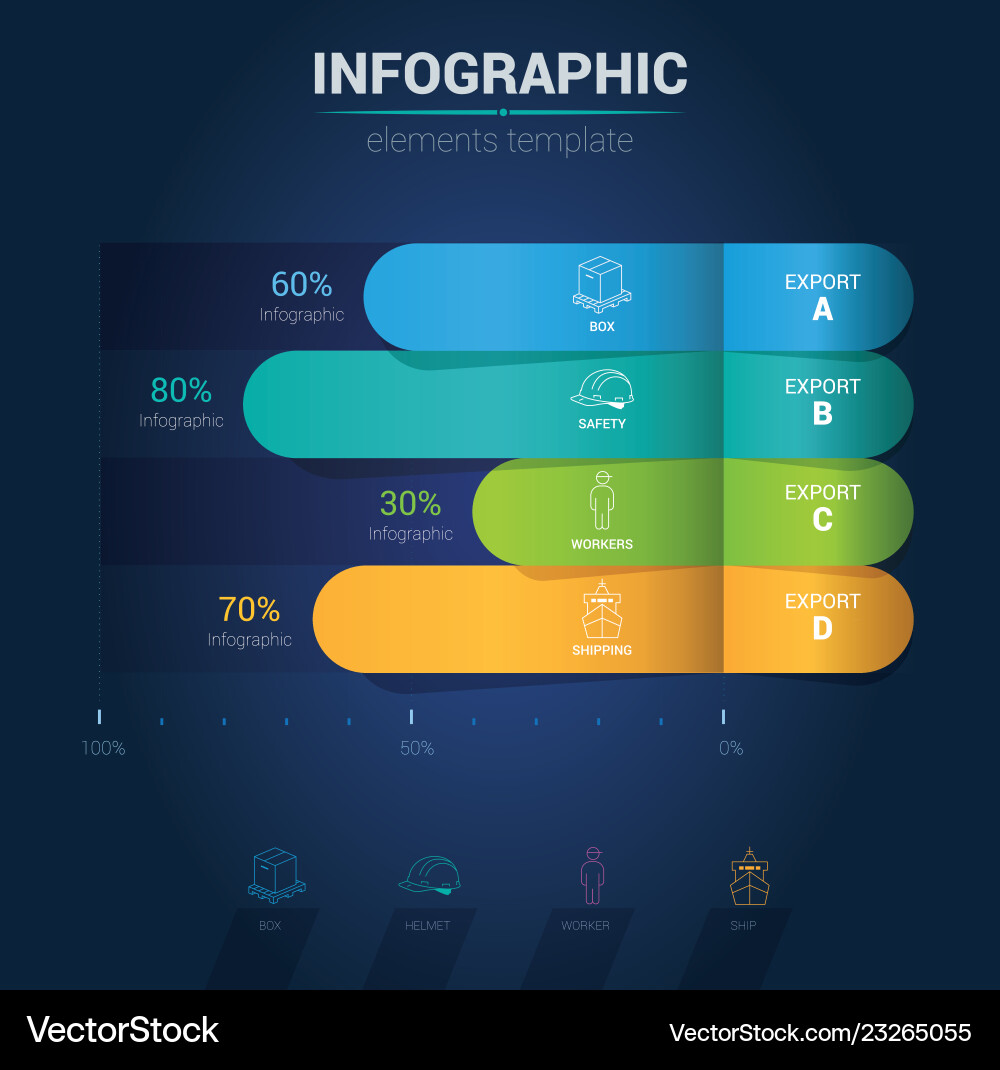 INFOGRAPHIC
elements template

60%
Infographic
BOX
EXPORT
A

80%
Infographic
SAFETY
EXPORT
B

30%
Infographic
WORKERS
EXPORT
C

70%
Infographic
SHIPPING
EXPORT
D

100%
50%
0%

BOX
HELMET
WORKER
SHIP

VectorStock
VectorStock.com/23265055