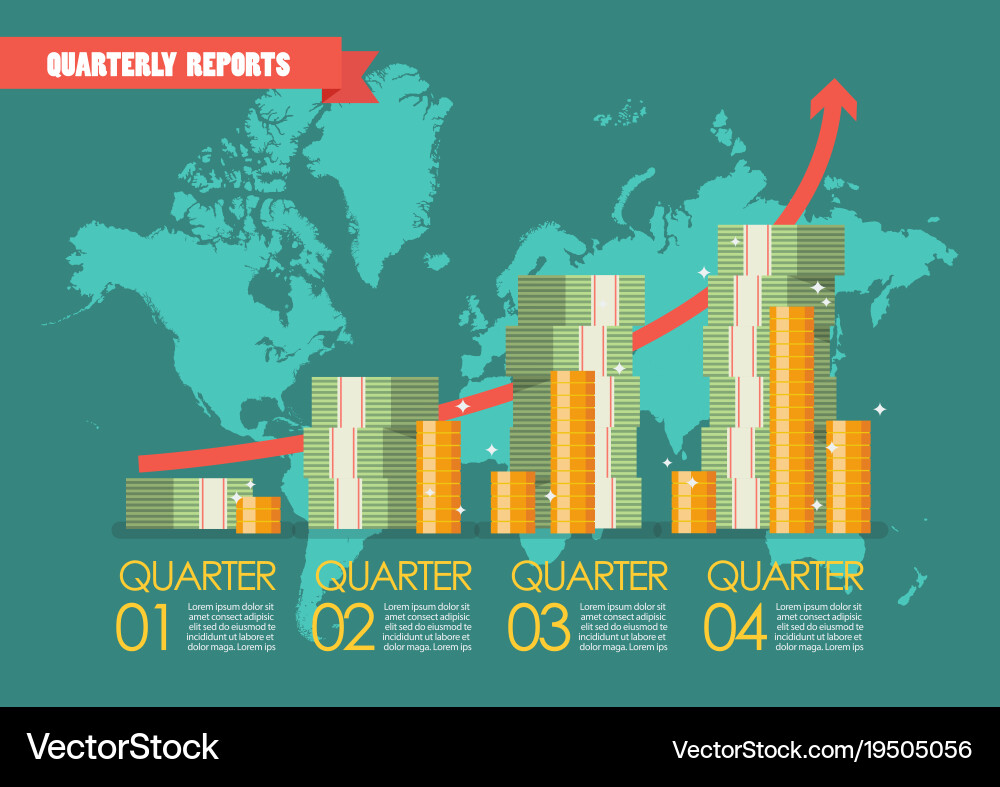 QUARTERLY REPORTS

QUARTER
01
Lorem ipsum dolor sit amet consect adipisic elit sed do eiusmod te incididunt ut labore et dolor maga. Lorem ips

QUARTER
02
Lorem ipsum dolor sit amet consect adipisic elit sed do eiusmod te incididunt ut labore et dolor maga. Lorem ips

QUARTER
03
Lorem ipsum dolor sit amet consect adipisic elit sed do eiusmod te incididunt ut labore et dolor maga. Lorem ips

QUARTER
04
Lorem ipsum dolor sit amet consect adipisic elit sed do eiusmod te incididunt ut labore et dolor maga. Lorem ips

VectorStock
VectorStock.com/19505056