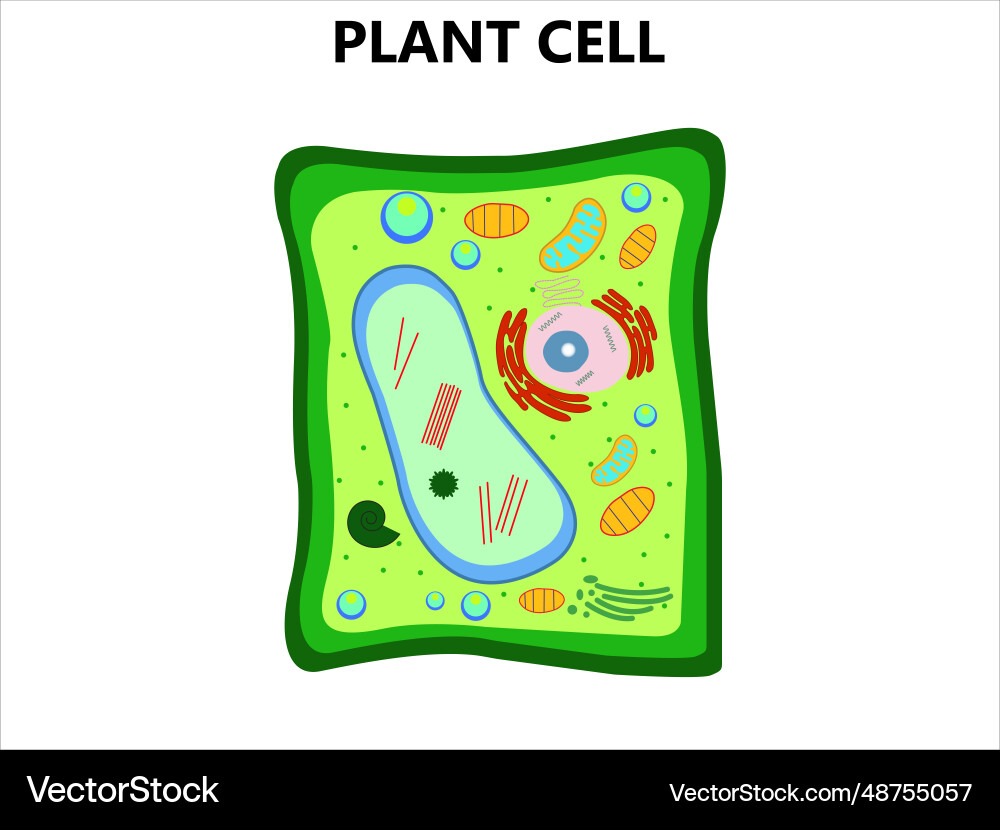 PLANT CELL

VectorStock

VectorStock.com/48755057