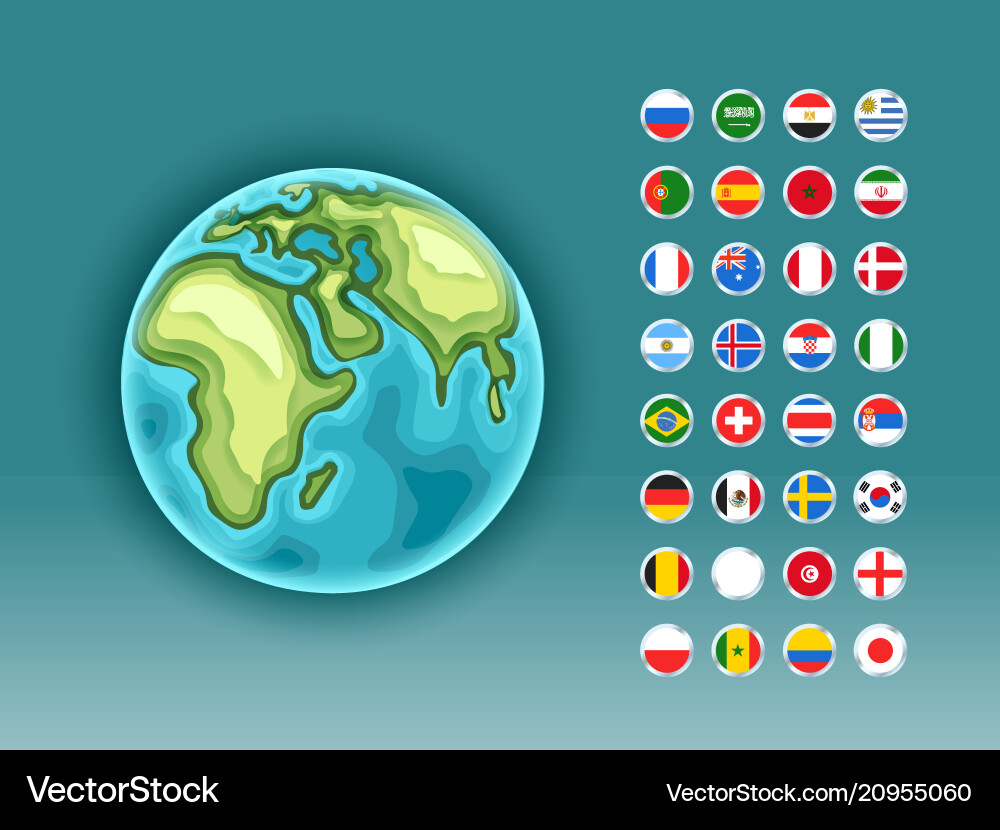 VectorStock

VectorStock.com/20955060