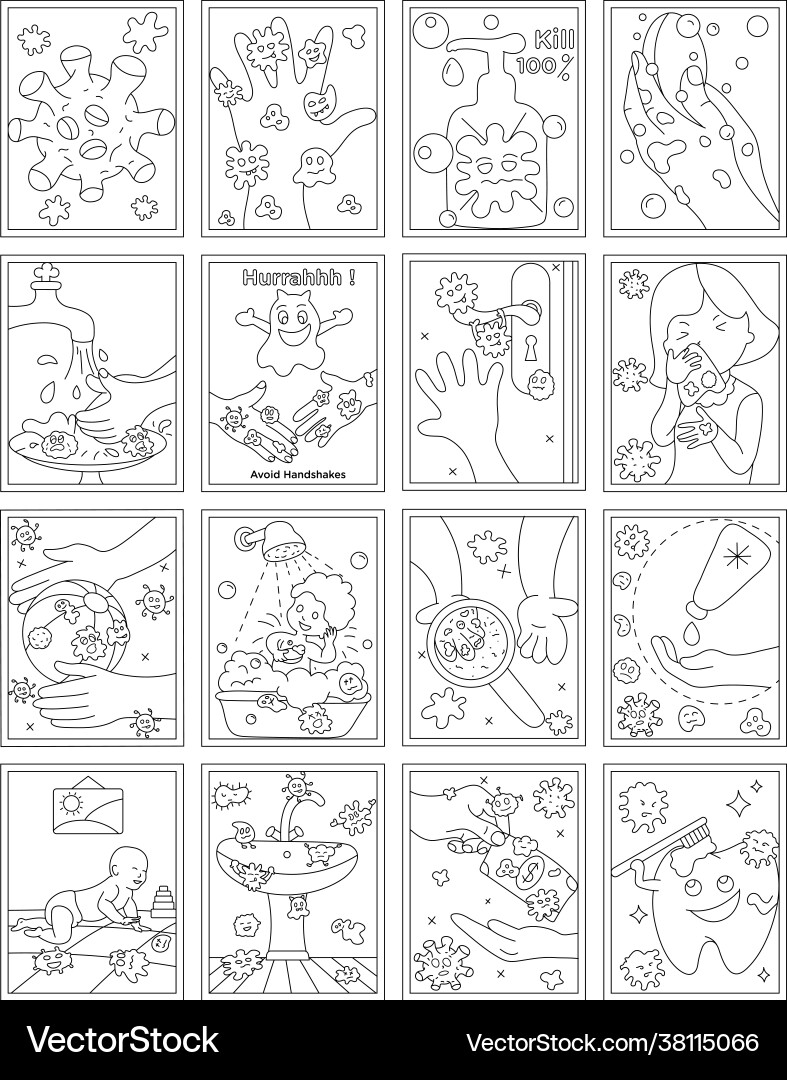 Kill 100%

Hurrahhh !

Avoid Handshakes

VectorStock®

VectorStock.com/38115066