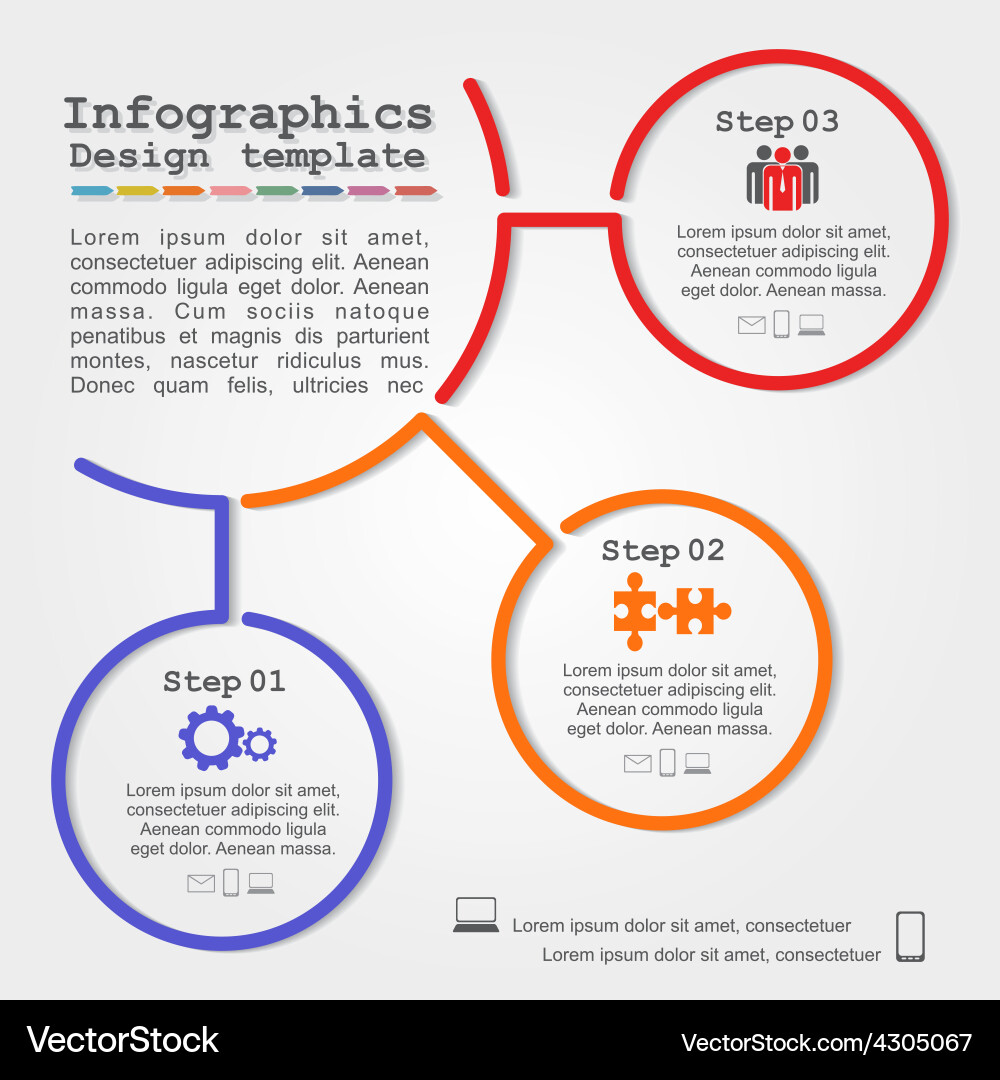 Infographics
Design template

Lorem ipsum dolor sit amet, consectetuer adipiscing elit. Aenean commodo ligula eget dolor. Aenean massa. Cum sociis natoque penatibus et magnis dis parturient montes, nascetur ridiculus mus. Donec quam felis, ultricies nec

Step 03

Lorem ipsum dolor sit amet, consectetuer adipiscing elit. Aenean commodo ligula eget dolor. Aenean massa.

Step 02

Lorem ipsum dolor sit amet, consectetuer adipiscing elit. Aenean commodo ligula eget dolor. Aenean massa.

Step 01

Lorem ipsum dolor sit amet, consectetuer adipiscing elit. Aenean commodo ligula eget dolor. Aenean massa.

Lorem ipsum dolor sit amet, consectetuer
Lorem ipsum dolor sit amet, consectetuer

VectorStock
VectorStock.com/4305067