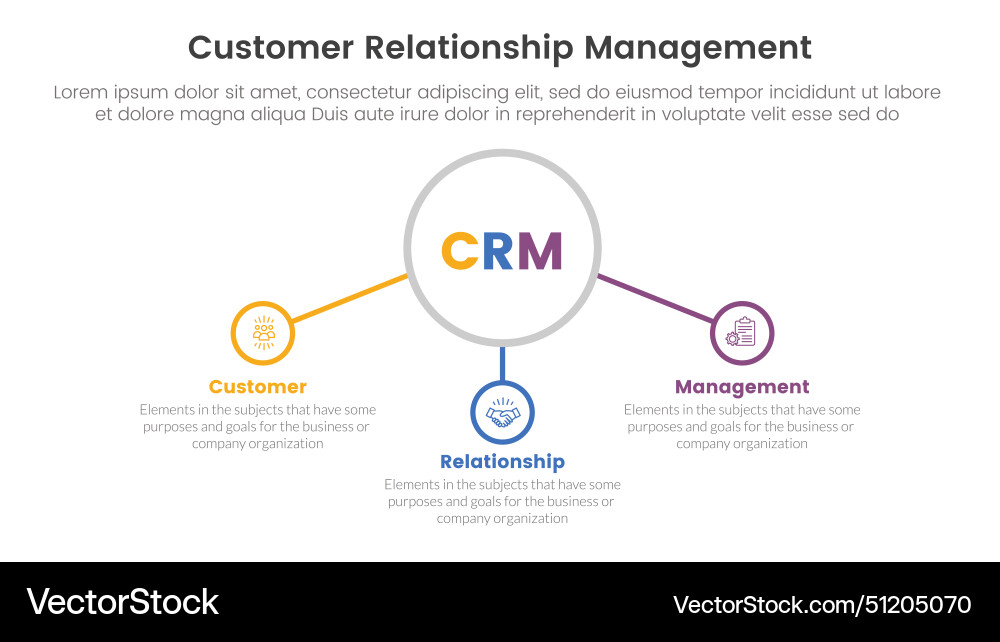 Customer Relationship Management

Lorem ipsum dolor sit amet, consectetur adipiscing elit, sed do eiusmod tempor incididunt ut labore et dolore magna aliqua Duis aute irure dolor in reprehenderit in voluptate velit esse sed do

CRM

Customer
Elements in the subjects that have some purposes and goals for the business or company organization

Relationship
Elements in the subjects that have some purposes and goals for the business or company organization

Management
Elements in the subjects that have some purposes and goals for the business or company organization

VectorStock

VectorStock.com/51205070