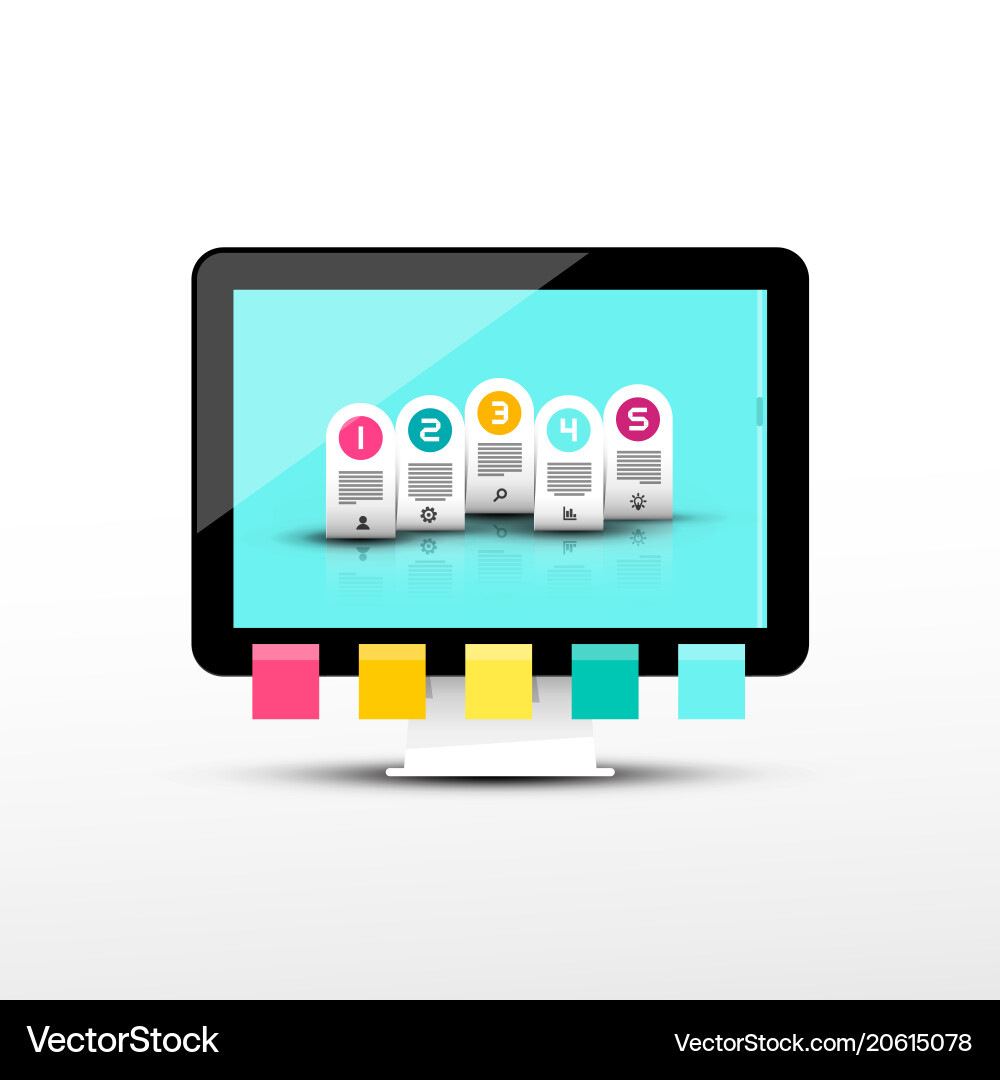 1
2
3
4
5

VectorStock
VectorStock.com/20615078