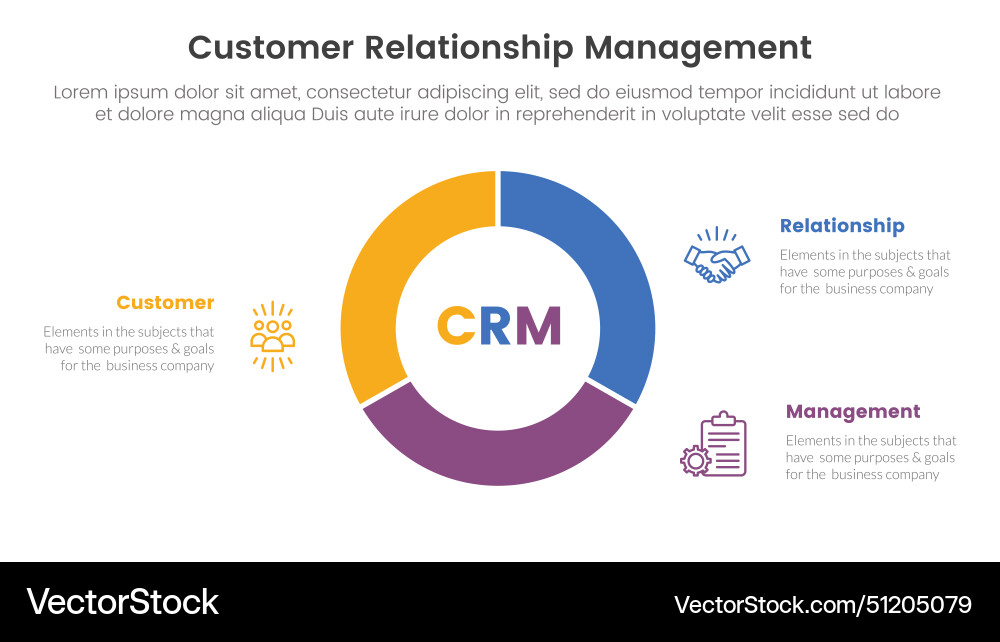 Customer Relationship Management

Lorem ipsum dolor sit amet, consectetur adipiscing elit, sed do eiusmod tempor incididunt ut labore et dolore magna aliqua Duis aute irure dolor in reprehenderit in voluptate velit esse sed do

Customer
Elements in the subjects that have some purposes & goals for the business company

CRM

Relationship
Elements in the subjects that have some purposes & goals for the business company

Management
Elements in the subjects that have some purposes & goals for the business company

VectorStock

VectorStock.com/51205079