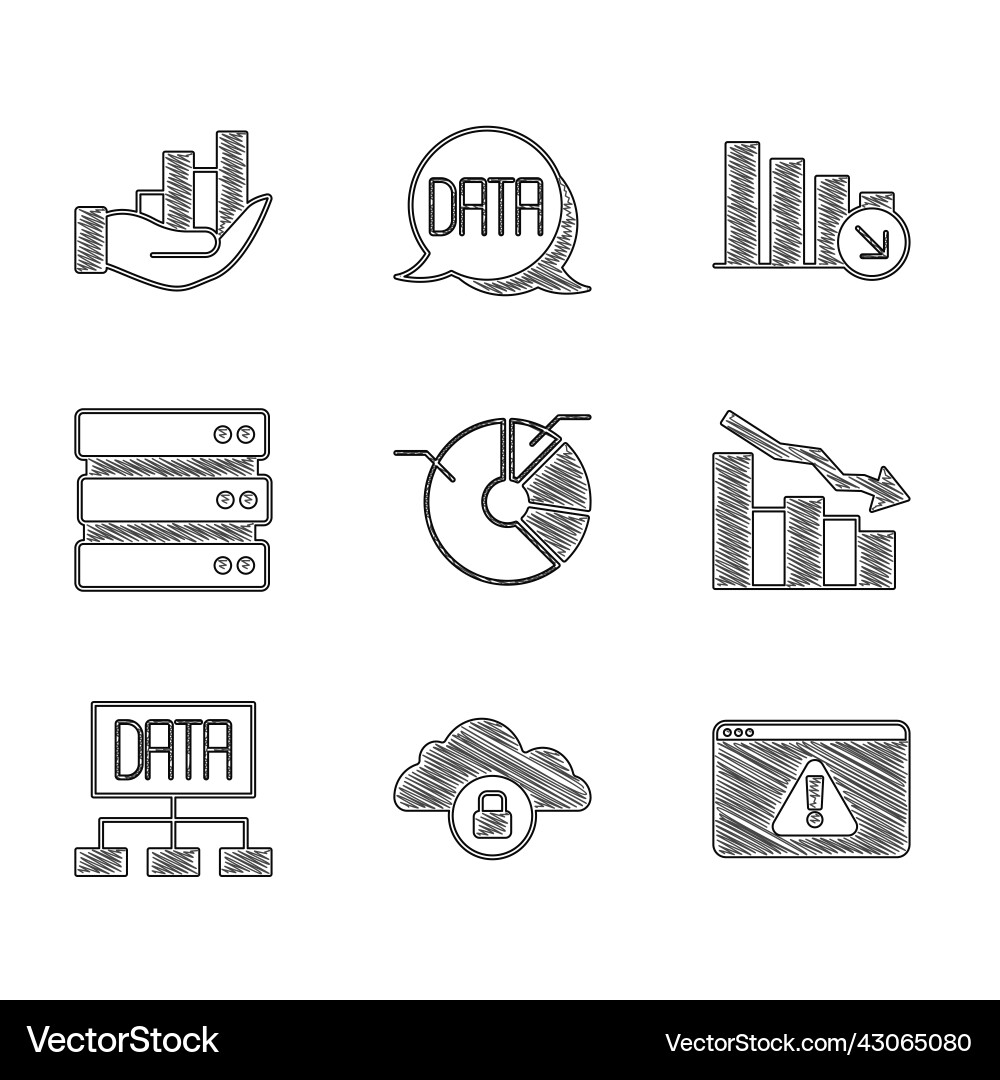 DATA

DATA

VectorStock®

VectorStock.com/43065080