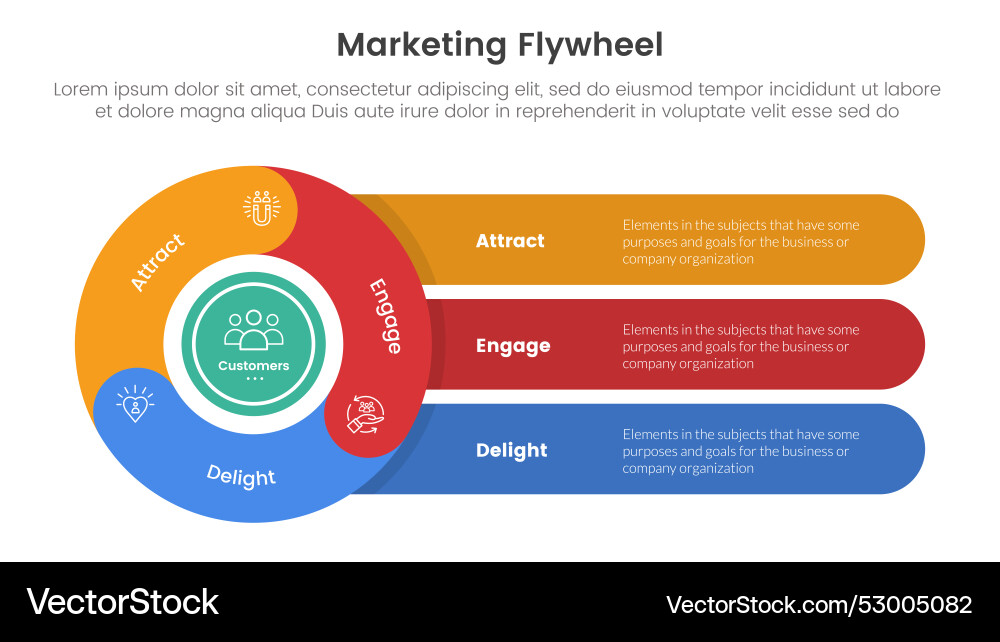 Marketing Flywheel

Lorem ipsum dolor sit amet, consectetur adipiscing elit, sed do eiusmod tempor incididunt ut labore et dolore magna aliqua Duis aute irure dolor in reprehenderit in voluptate velit esse sed do

Attract

Engage

Delight

Customers

Attract

Elements in the subjects that have some purposes and goals for the business or company organization

Engage

Elements in the subjects that have some purposes and goals for the business or company organization

Delight

Elements in the subjects that have some purposes and goals for the business or company organization

VectorStock

VectorStock.com/53005082