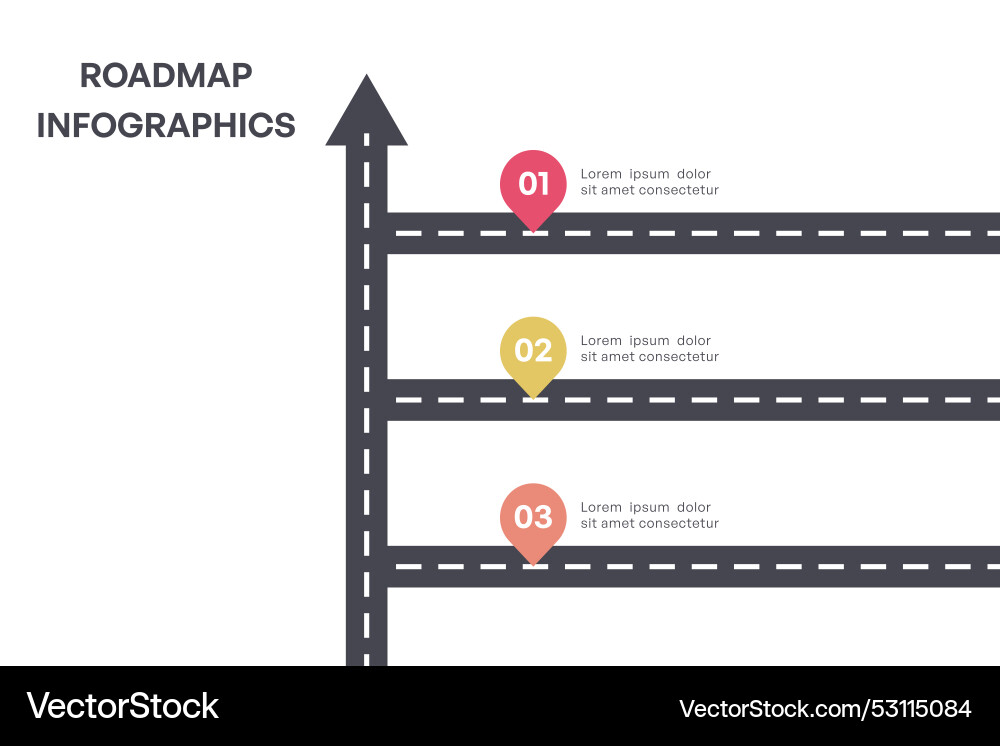 ROADMAP INFOGRAPHICS

01
Lorem ipsum dolor sit amet consectetur

02
Lorem ipsum dolor sit amet consectetur

03
Lorem ipsum dolor sit amet consectetur

VectorStock

VectorStock.com/53115084