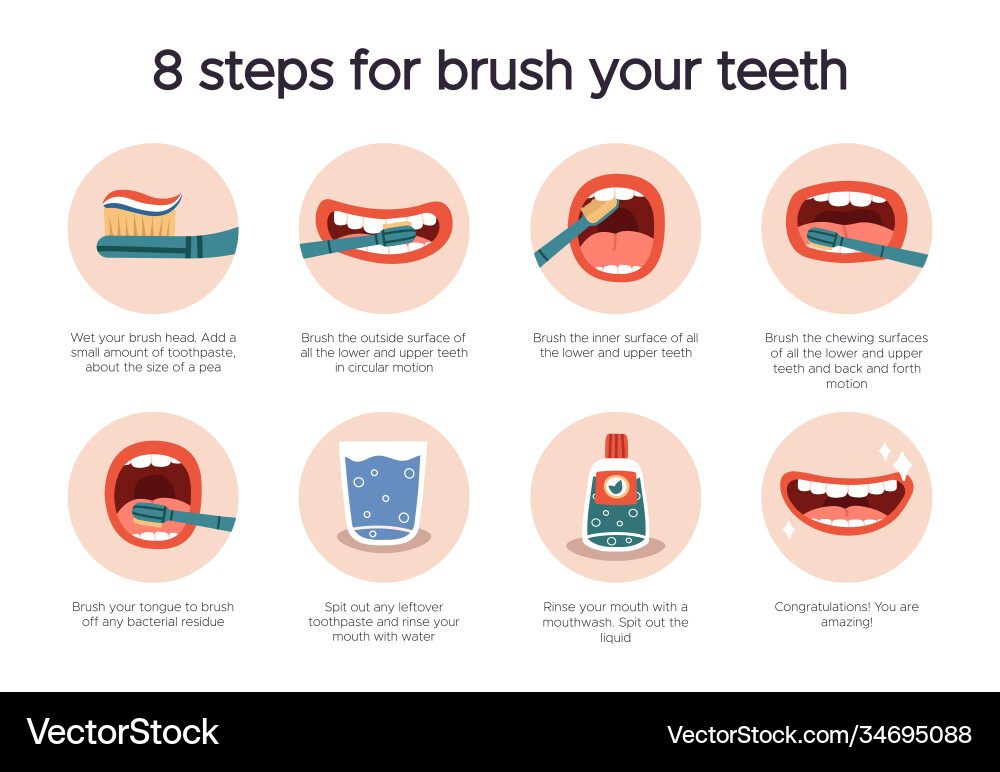 8 steps for brush your teeth

Wet your brush head. Add a small amount of toothpaste, about the size of a pea

Brush the outside surface of all the lower and upper teeth in circular motion

Brush the inner surface of all the lower and upper teeth

Brush the chewing surfaces of all the lower and upper teeth and back and forth motion

Brush your tongue to brush off any bacterial residue

Spit out any leftover toothpaste and rinse your mouth with water

Rinse your mouth with a mouthwash. Spit out the liquid

Congratulations! You are amazing!

VectorStock

VectorStock.com/34695088