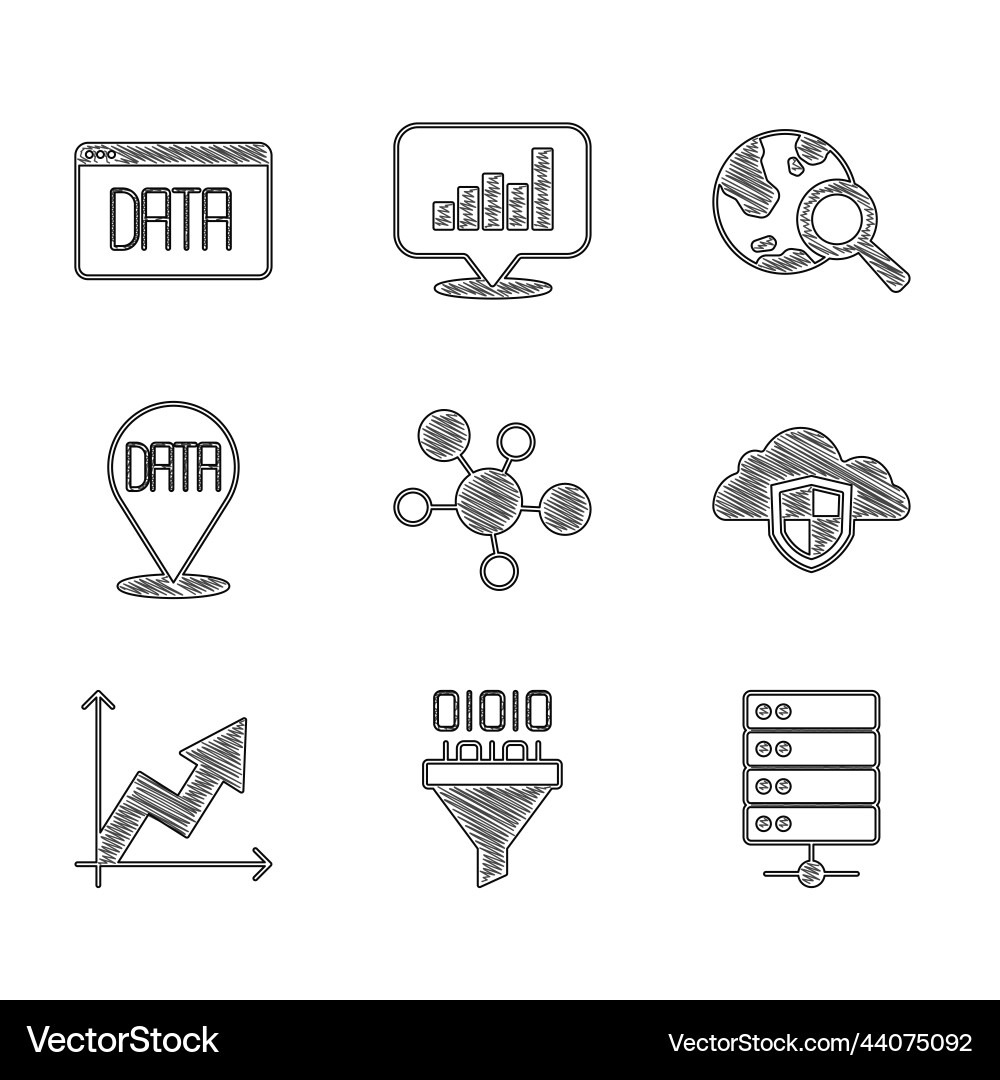 DATA

DATA

01010

VectorStock®

VectorStock.com/44075092