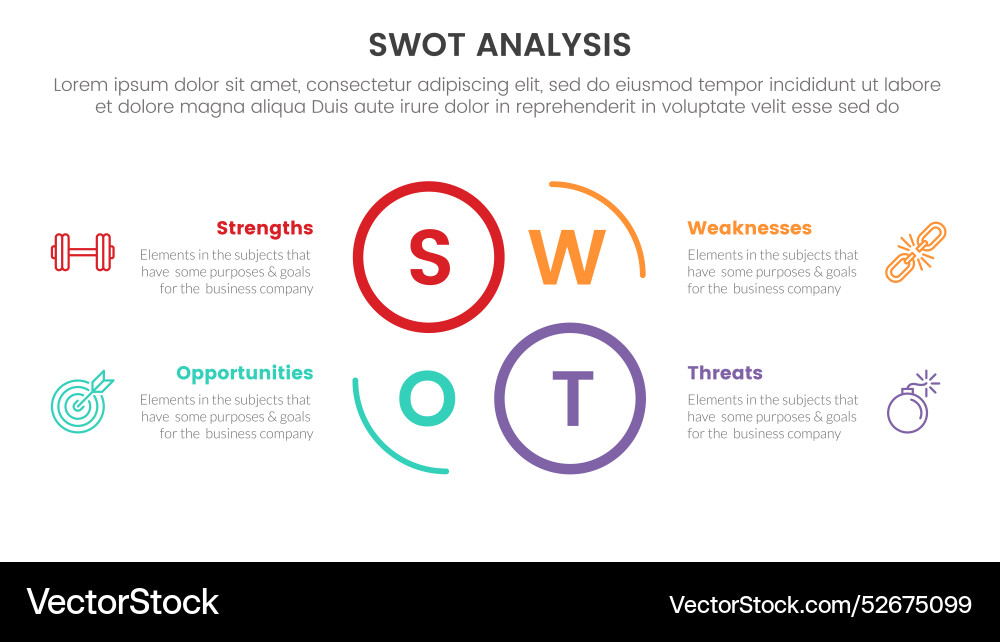 SWOT ANALYSIS

Lorem ipsum dolor sit amet, consectetur adipiscing elit, sed do eiusmod tempor incididunt ut labore et dolore magna aliqua Duis aute irure dolor in reprehenderit in voluptate velit esse sed do

Strengths
Elements in the subjects that have some purposes & goals for the business company

S

W

Weaknesses
Elements in the subjects that have some purposes & goals for the business company

Opportunities
Elements in the subjects that have some purposes & goals for the business company

O

T

Threats
Elements in the subjects that have some purposes & goals for the business company

VectorStock

VectorStock.com/52675099