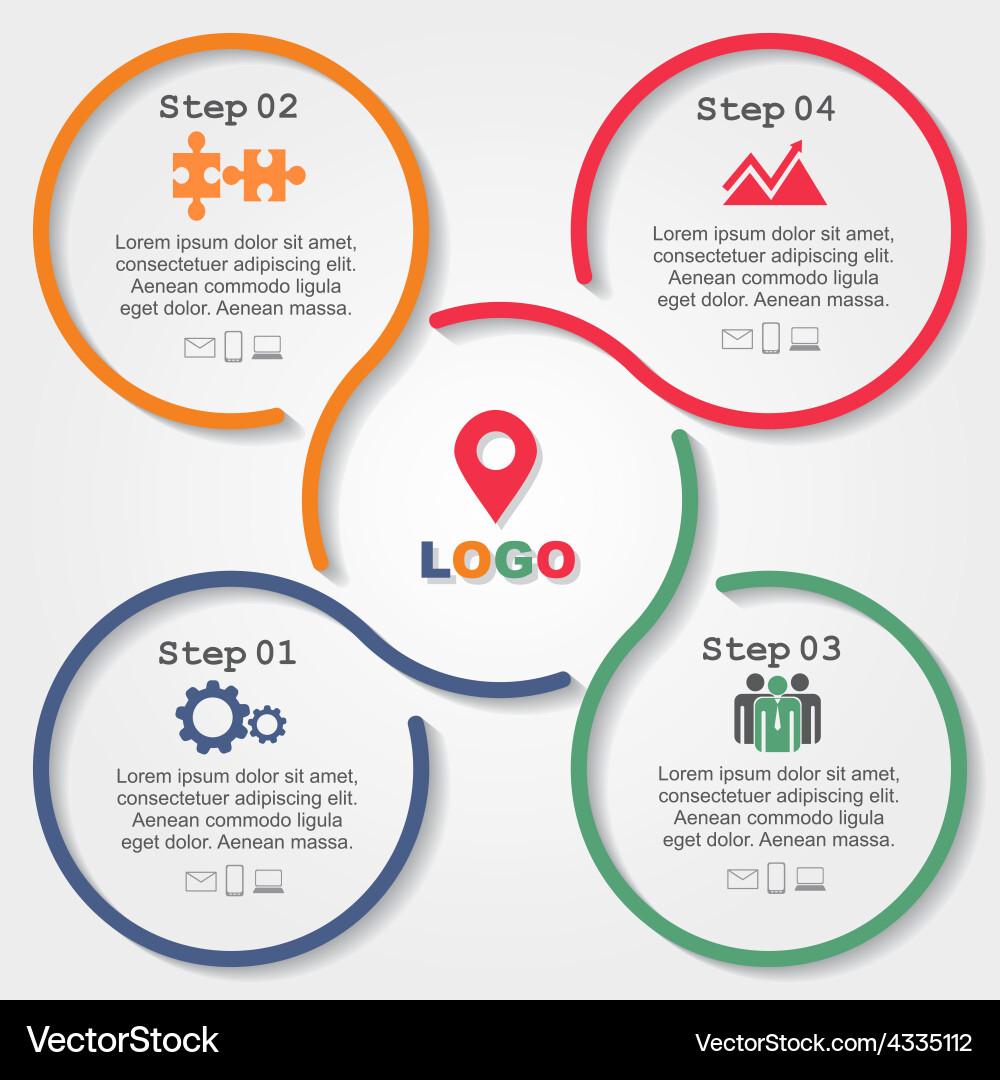 Step 02

Lorem ipsum dolor sit amet, consectetuer adipiscing elit. Aenean commodo ligula eget dolor. Aenean massa.

Step 04

Lorem ipsum dolor sit amet, consectetuer adipiscing elit. Aenean commodo ligula eget dolor. Aenean massa.

LOGO

Step 01

Lorem ipsum dolor sit amet, consectetuer adipiscing elit. Aenean commodo ligula eget dolor. Aenean massa.

Step 03

Lorem ipsum dolor sit amet, consectetuer adipiscing elit. Aenean commodo ligula eget dolor. Aenean massa.

VectorStock

VectorStock.com/4335112