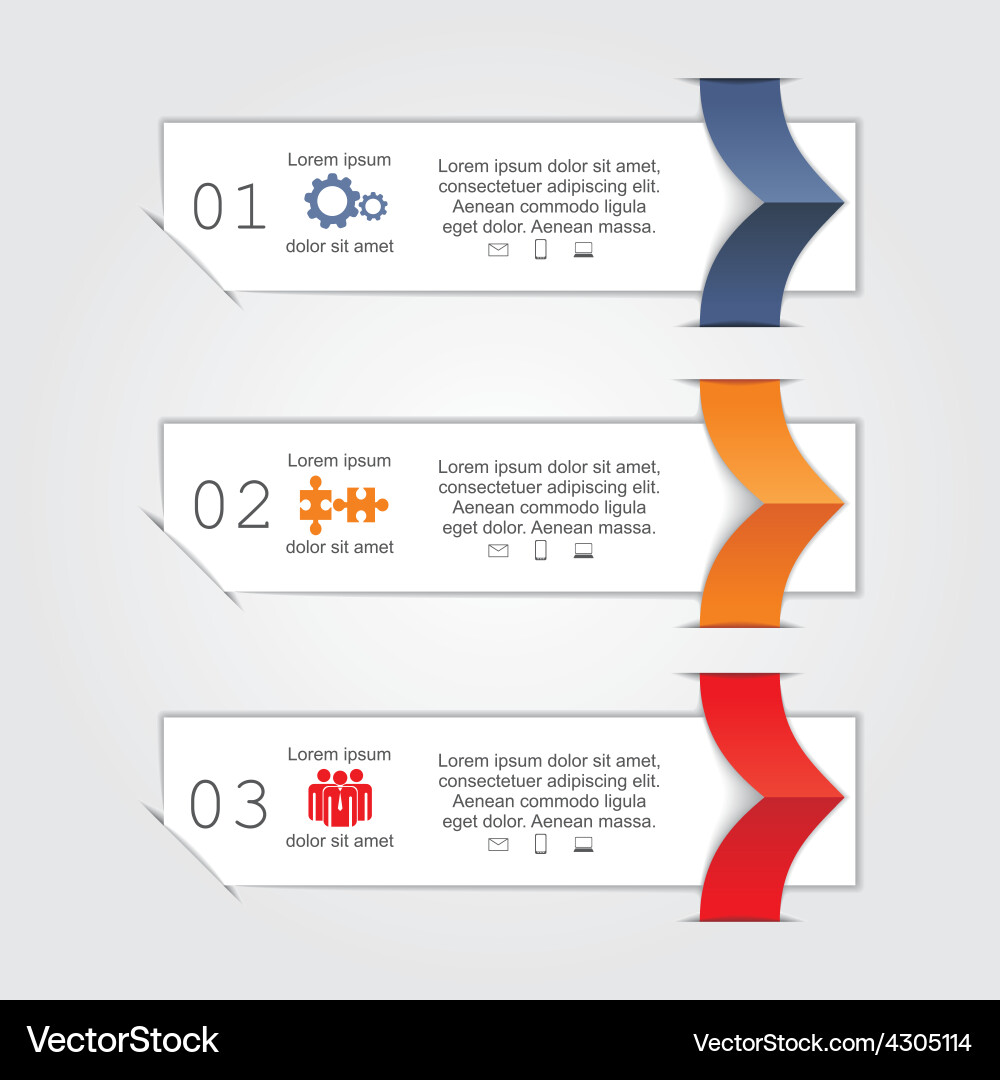 01

Lorem ipsum

dolor sit amet

Lorem ipsum dolor sit amet, consectetuer adipiscing elit. Aenean commodo ligula eget dolor. Aenean massa.

02

Lorem ipsum

dolor sit amet

Lorem ipsum dolor sit amet, consectetuer adipiscing elit. Aenean commodo ligula eget dolor. Aenean massa.

03

Lorem ipsum

dolor sit amet

Lorem ipsum dolor sit amet, consectetuer adipiscing elit. Aenean commodo ligula eget dolor. Aenean massa.

VectorStock

VectorStock.com/4305114