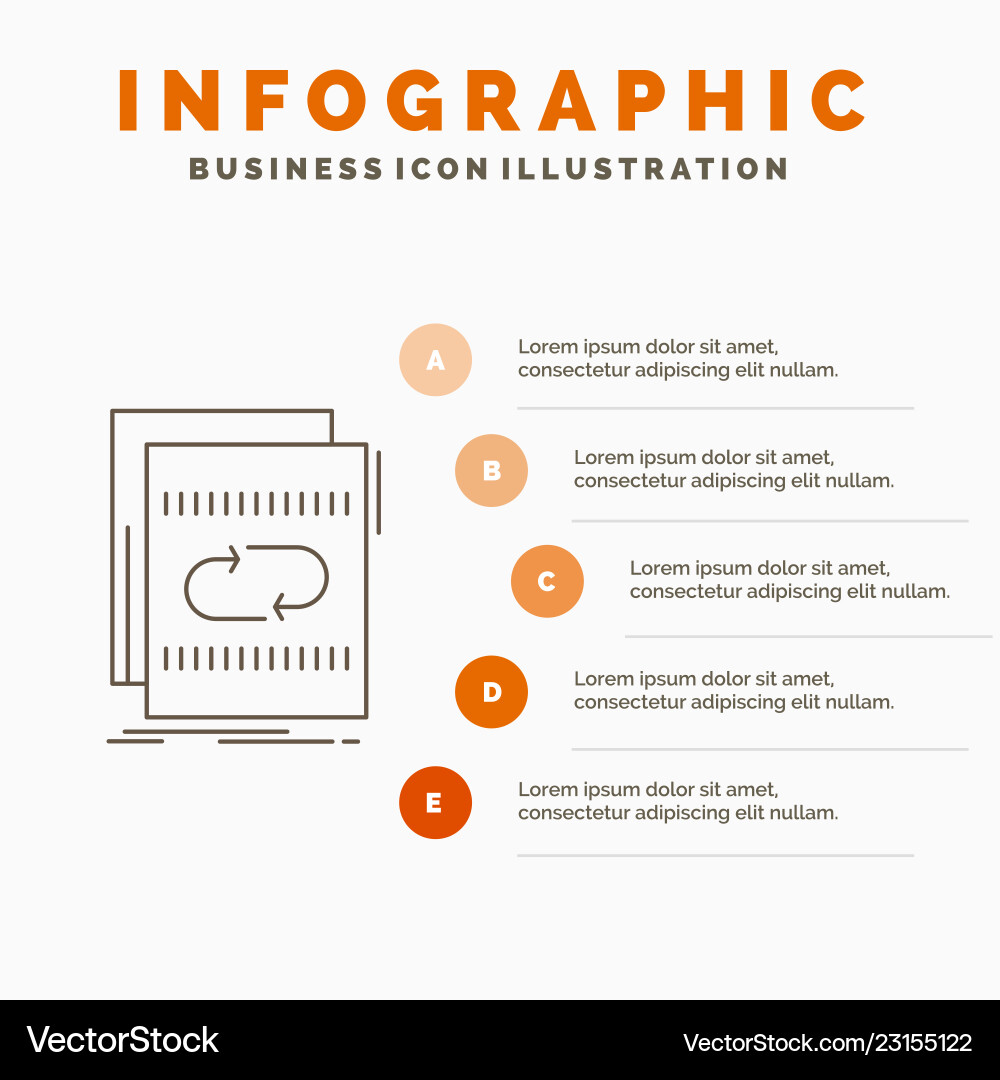 INFOGRAPHIC
BUSINESS ICON ILLUSTRATION

A
Lorem ipsum dolor sit amet, consectetur adipiscing elit nullam.

B
Lorem ipsum dolor sit amet, consectetur adipiscing elit nullam.

C
Lorem ipsum dolor sit amet, consectetur adipiscing elit nullam.

D
Lorem ipsum dolor sit amet, consectetur adipiscing elit nullam.

E
Lorem ipsum dolor sit amet, consectetur adipiscing elit nullam.

VectorStock
VectorStock.com/23155122